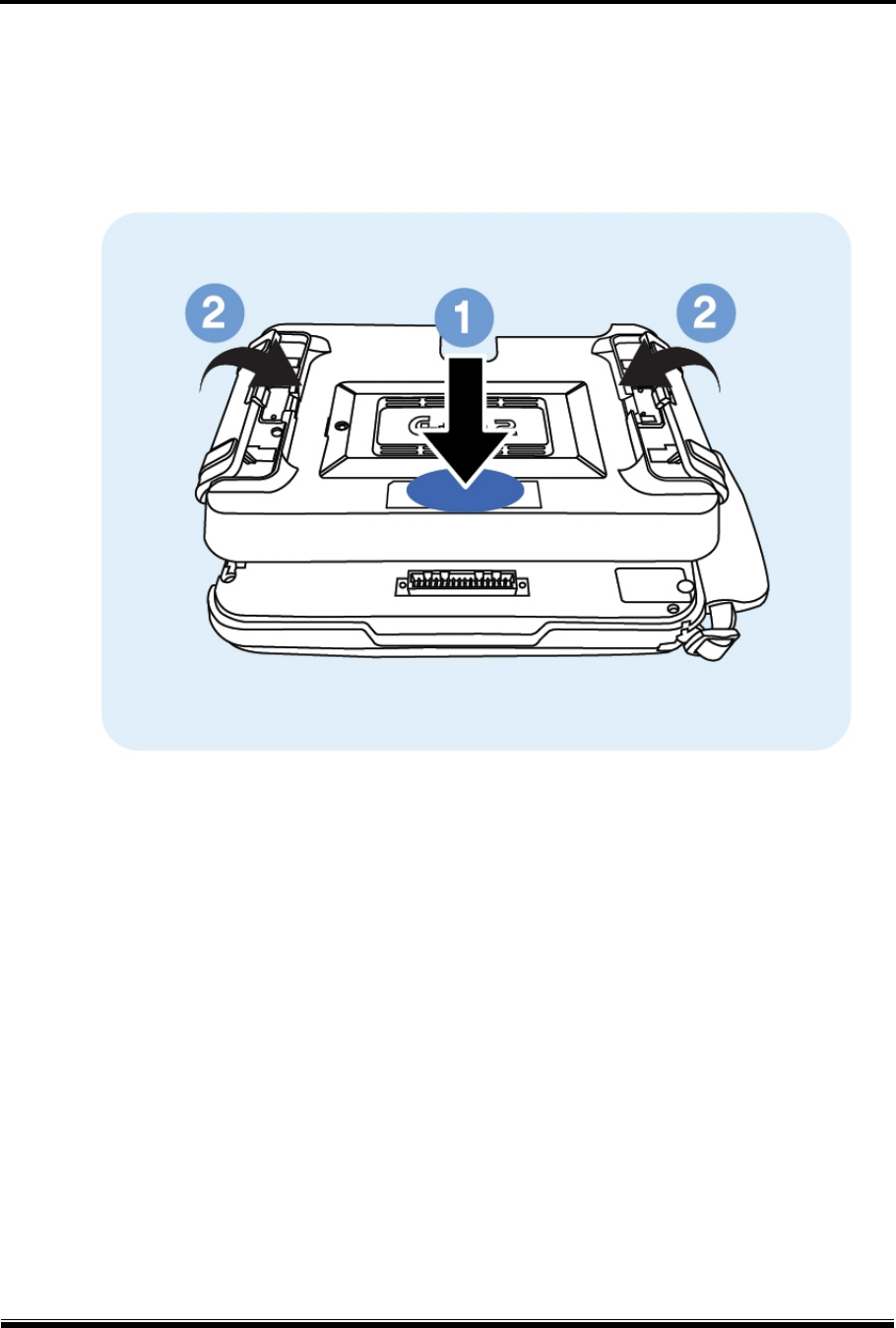 2

1

2