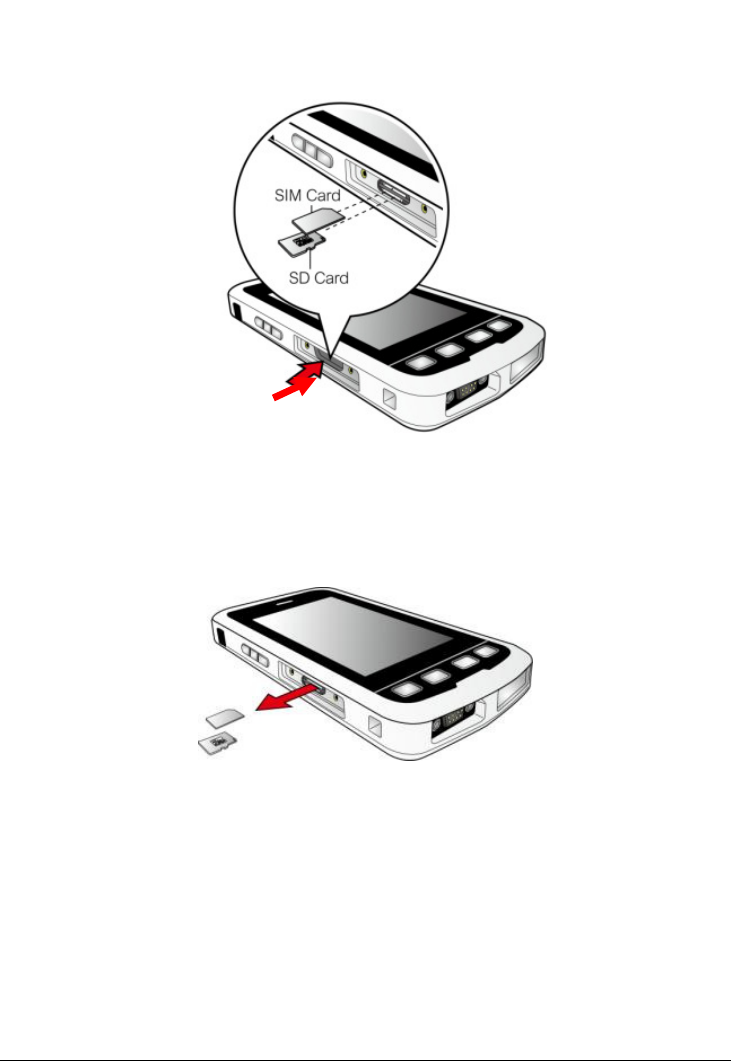 SIM Card

SD Card