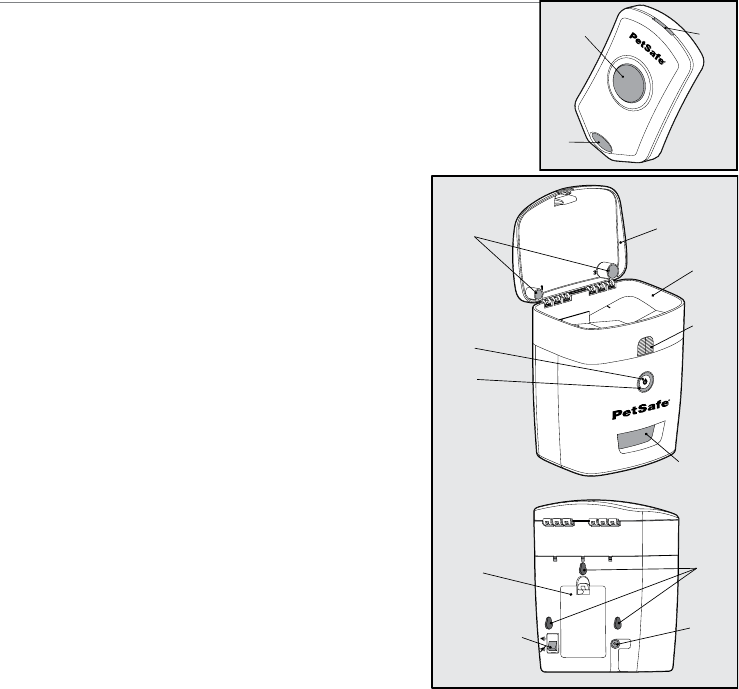 PetSafe

PetSafe