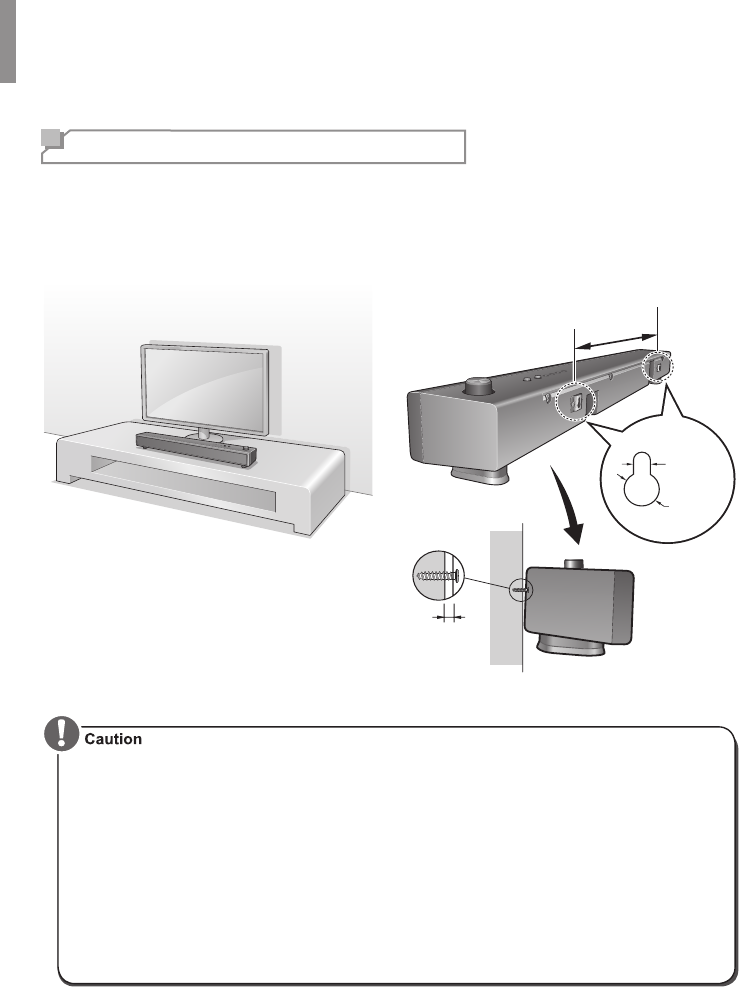 Caution