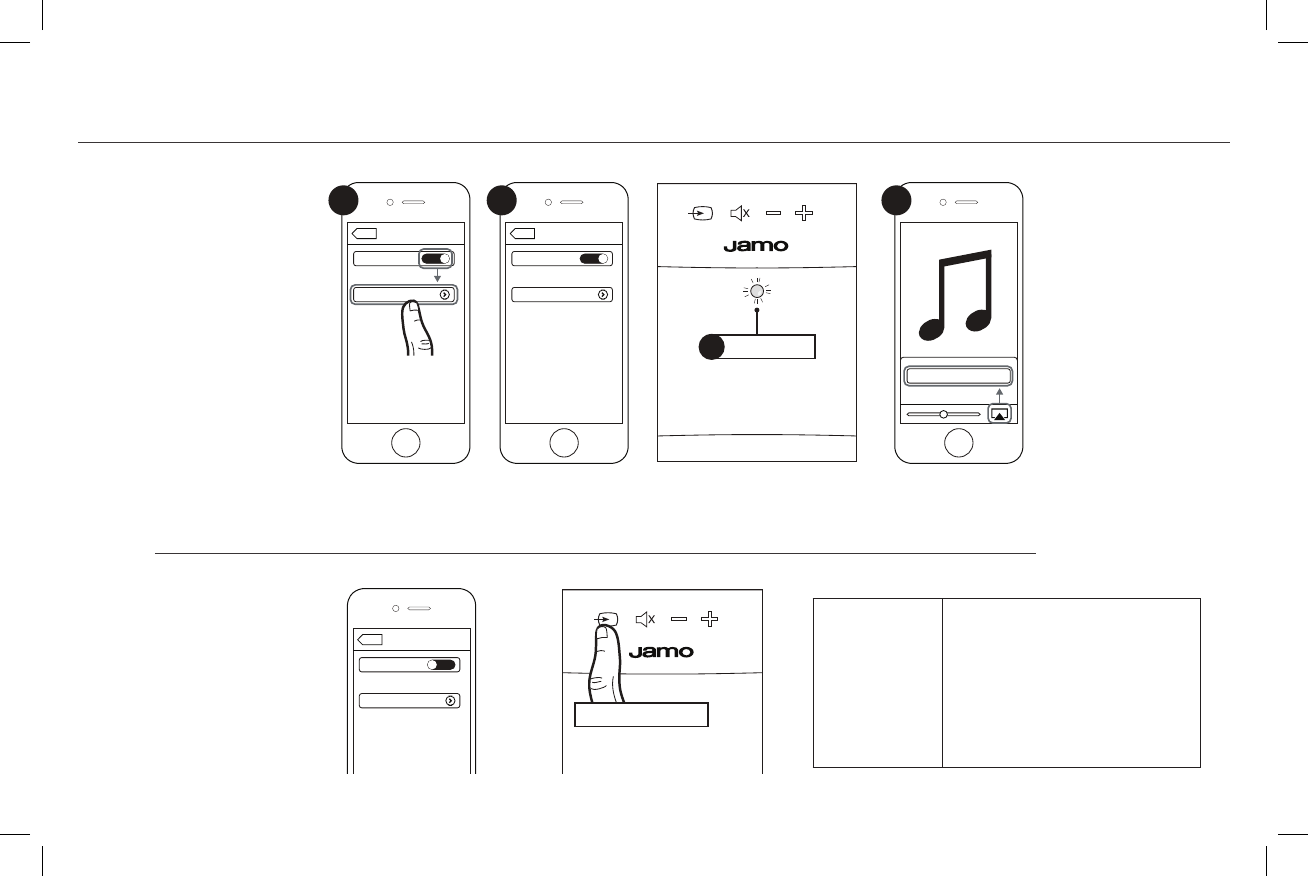 Jamo

Jamo