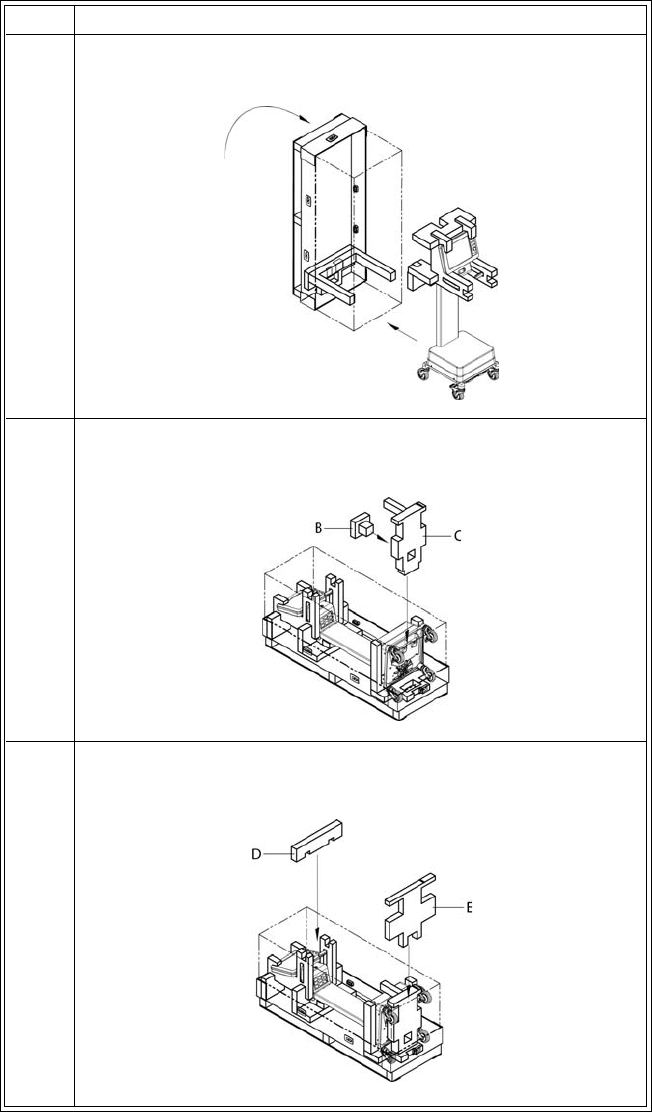 B
C
D
E