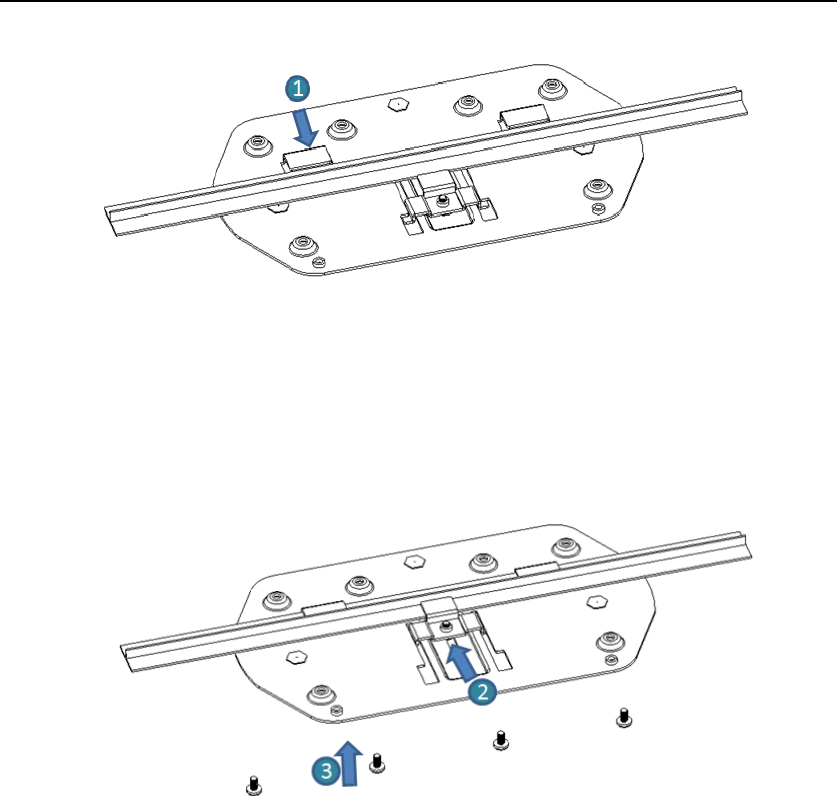 1

2

3