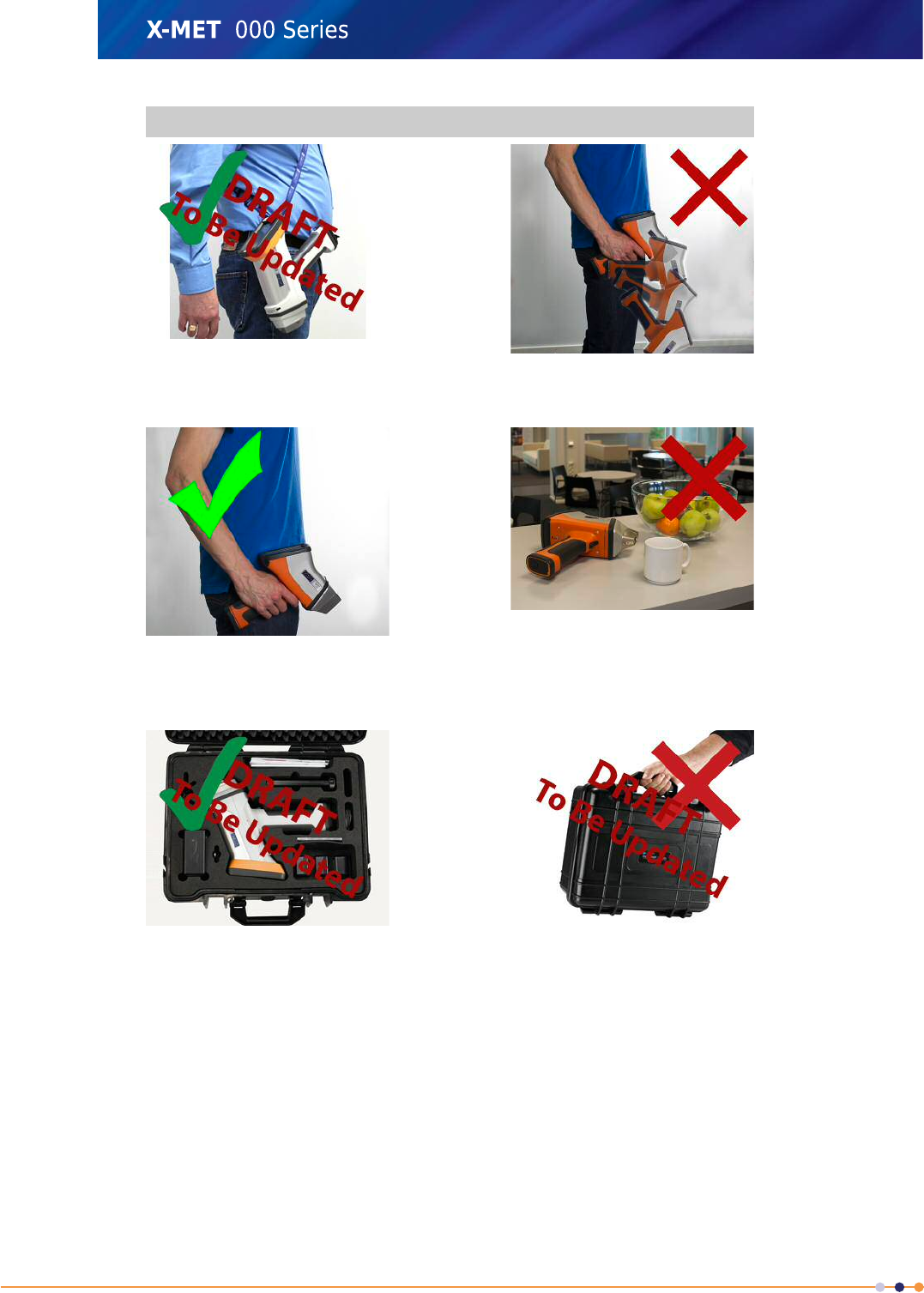 X-MET 000 Series

DRAFT
To Be Updated

DRAFT
To Be Updated

DRAFT
To Be Updated