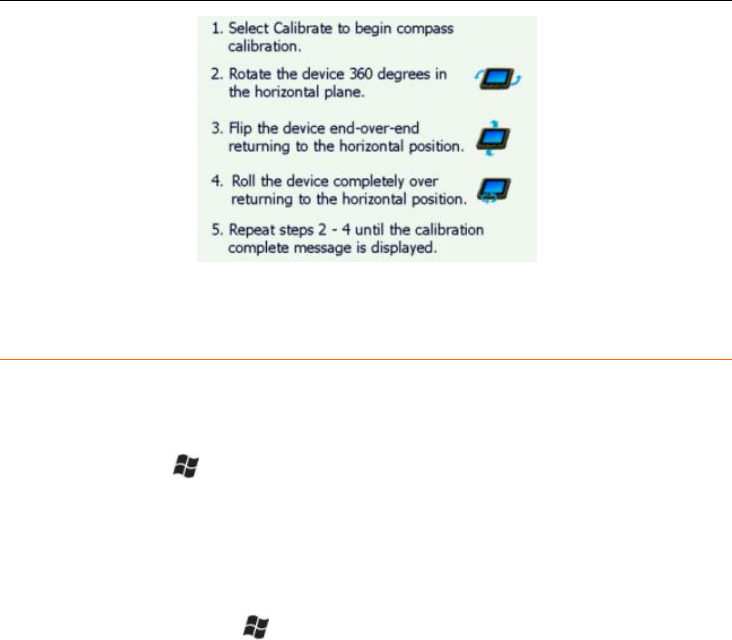 1. Select Calibrate to begin compass calibration.

2. Rotate the device 360 degrees in the horizontal plane.

3. Flip the device end-over-end returning to the horizontal position.

4. Roll the device completely over returning to the horizontal position.

5. Repeat steps 2 - 4 until the calibration complete message is displayed.