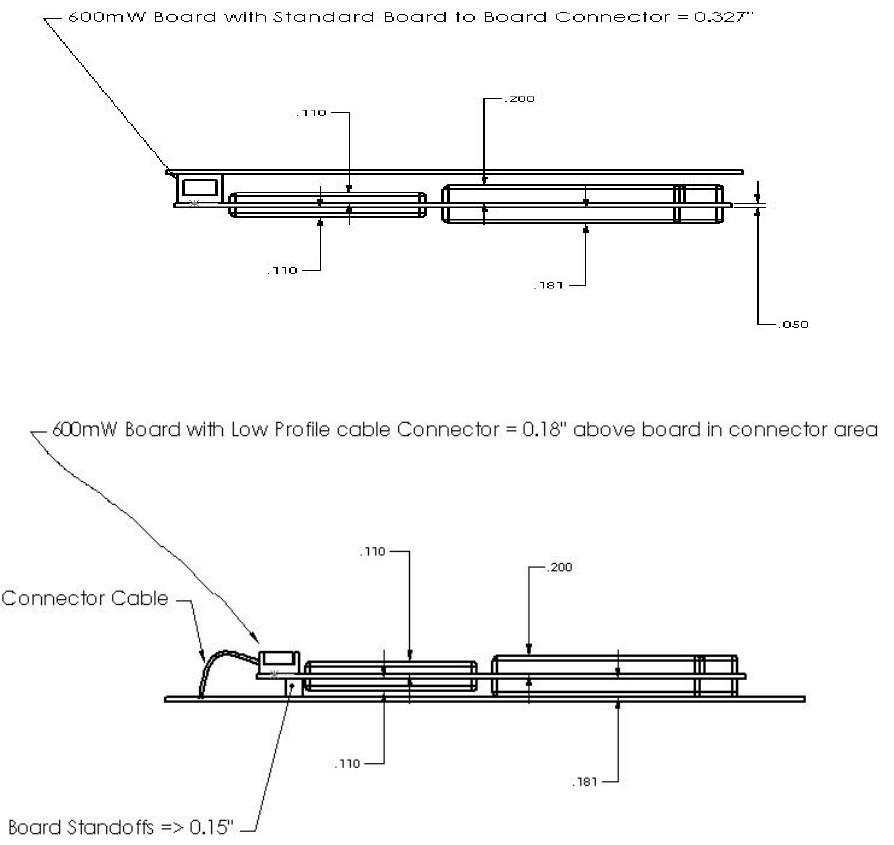 600mW Board with Standard Board to Board Connector = 0.327"

.110

.200

.110

.181

.050

600mW Board with Low Profile cable Connector = 0.18" above board in connector area

.110

.200

Connector Cable

.110

.181

Board Standoffs => 0.15"