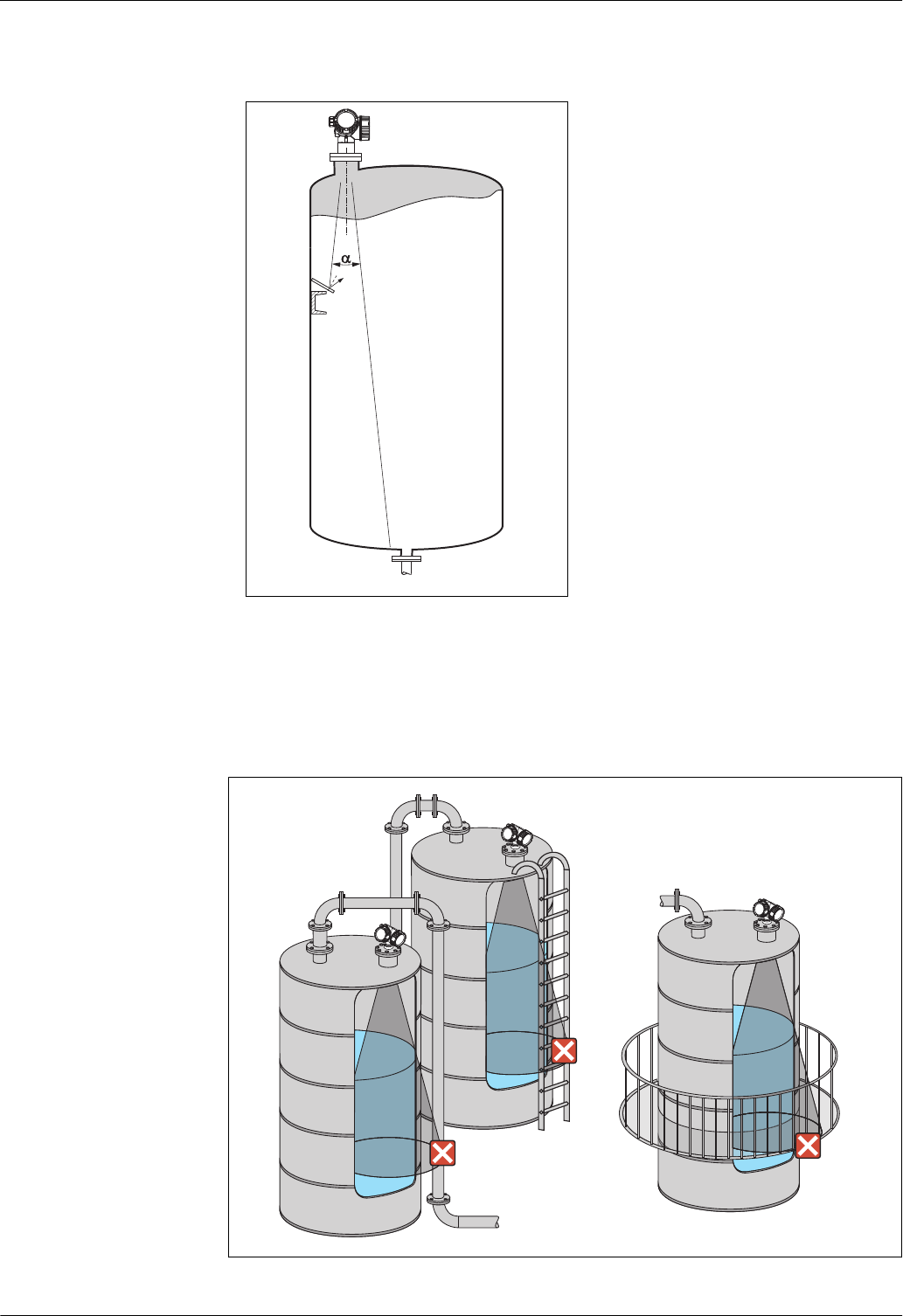 $\alpha$