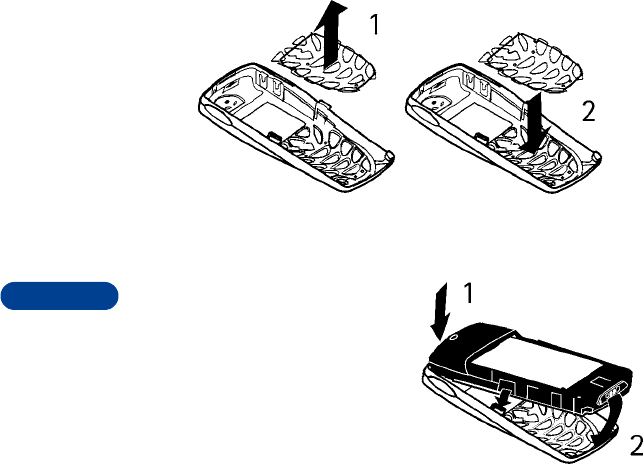 1
2
1
2