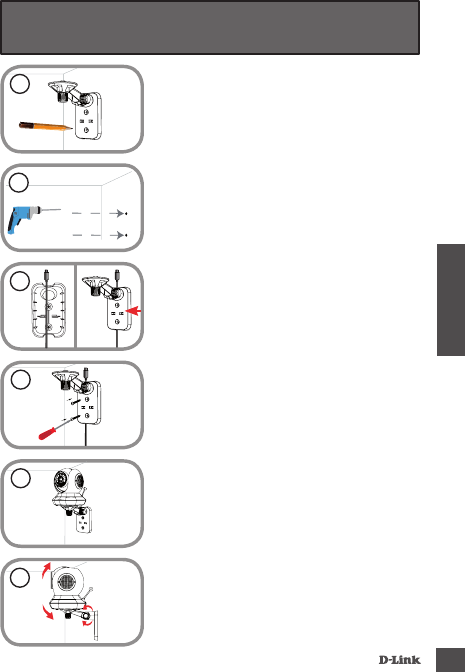 D-Link