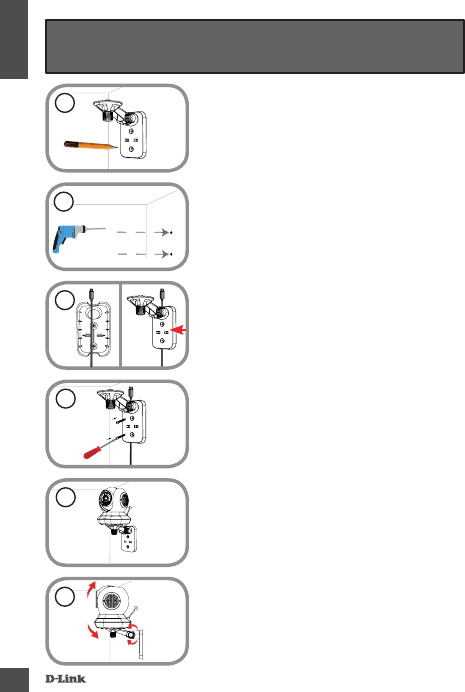 D-Link