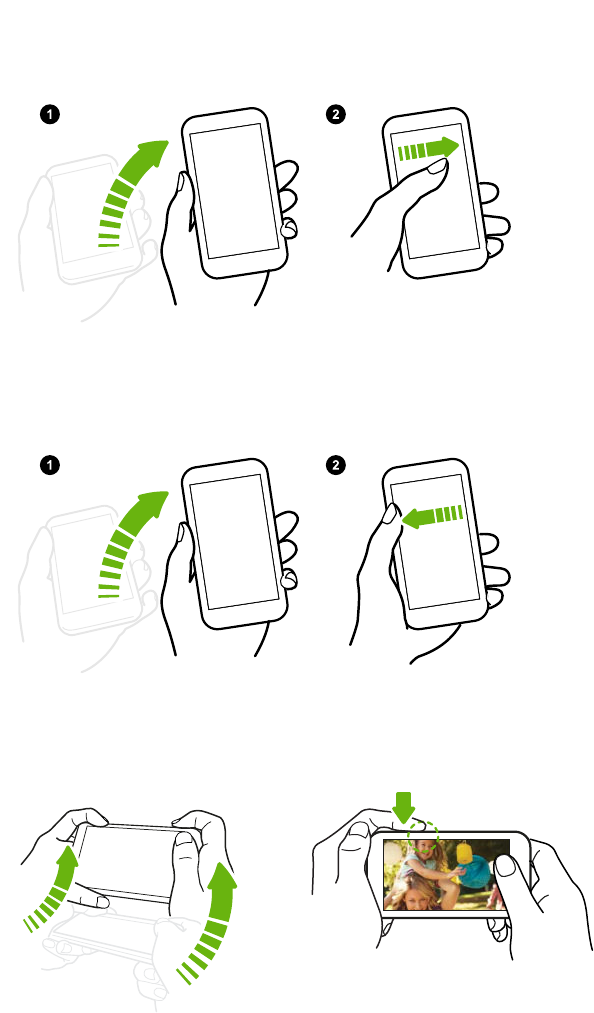 1

2

1

2