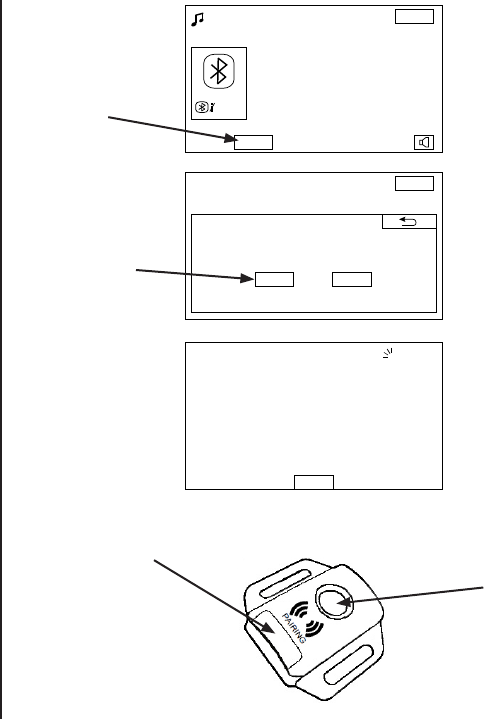 PAIRING