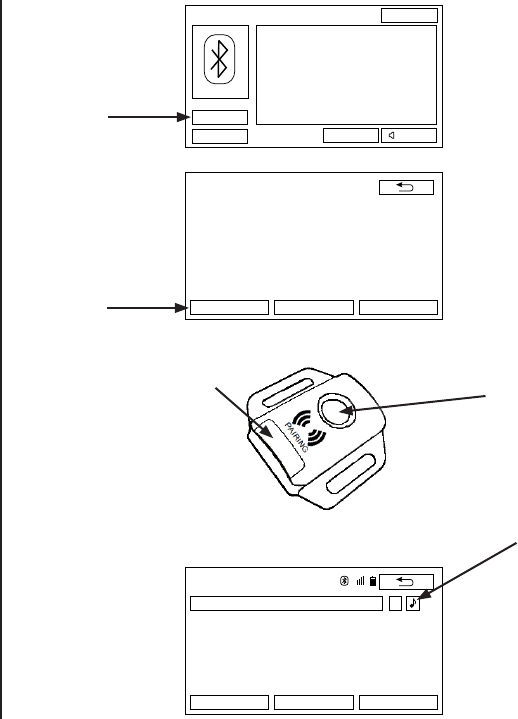 PAIRING