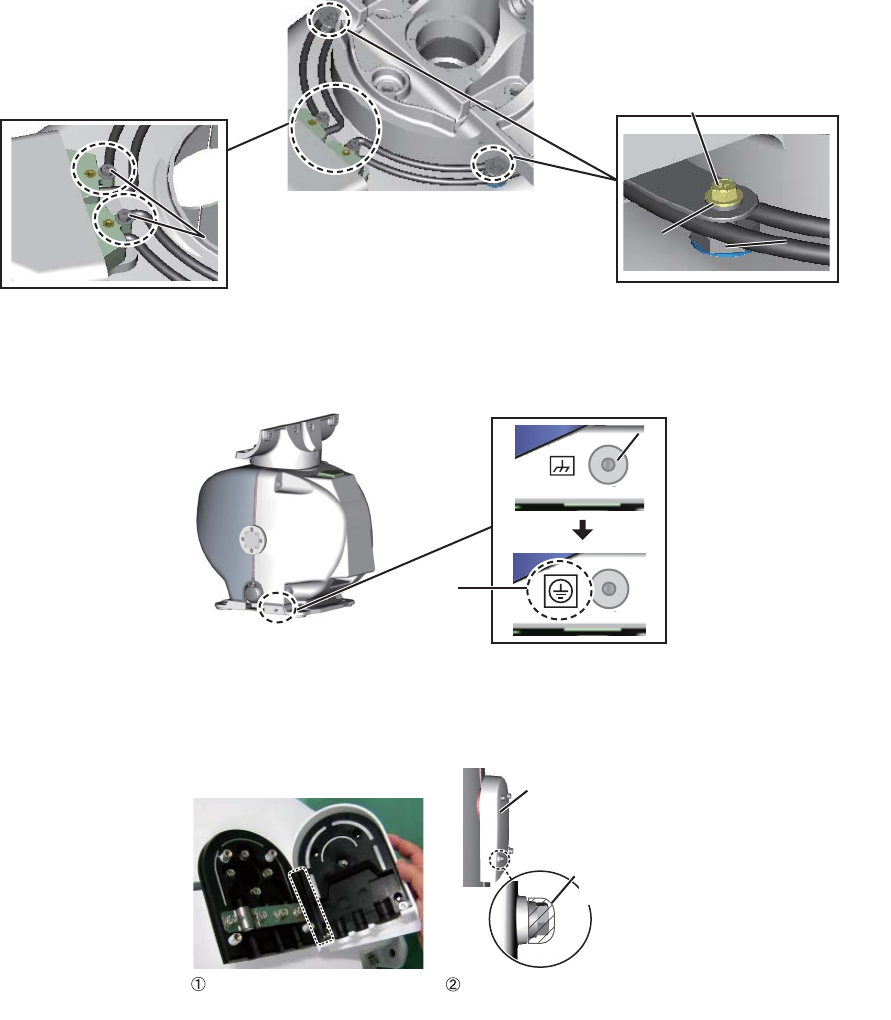 ①

②