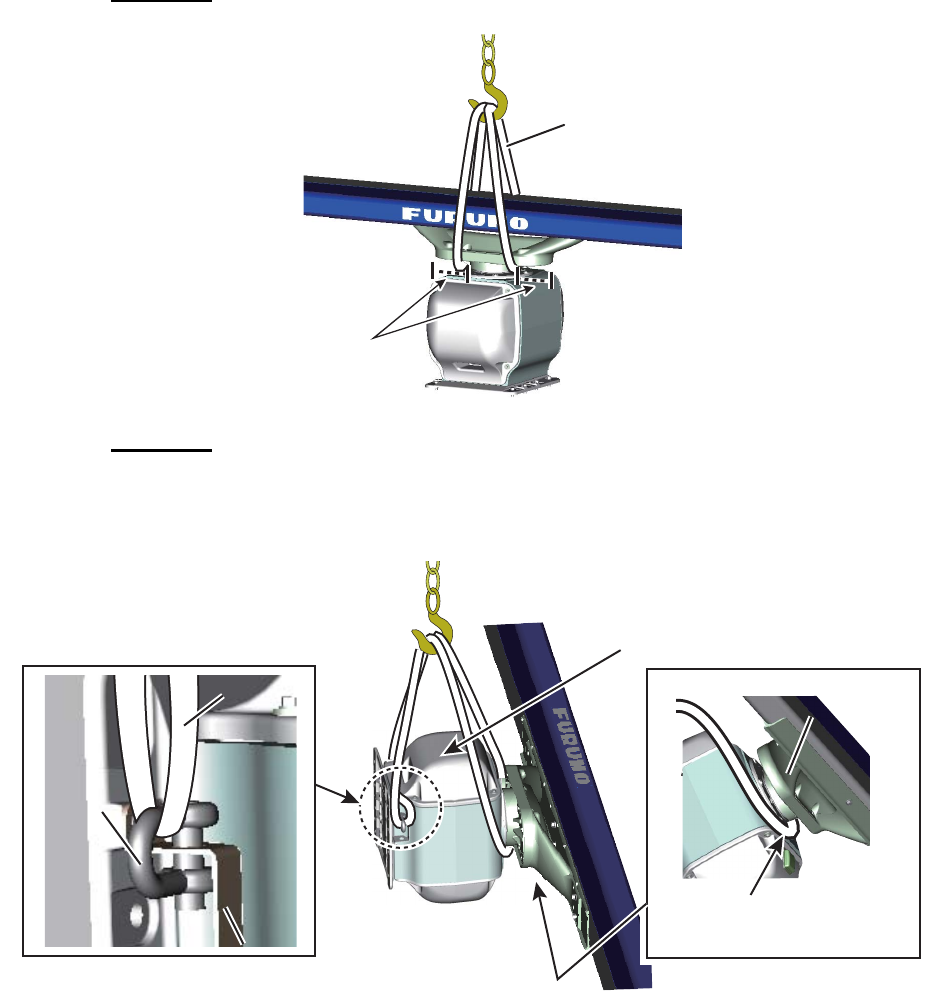 FURUNO

FURUNO