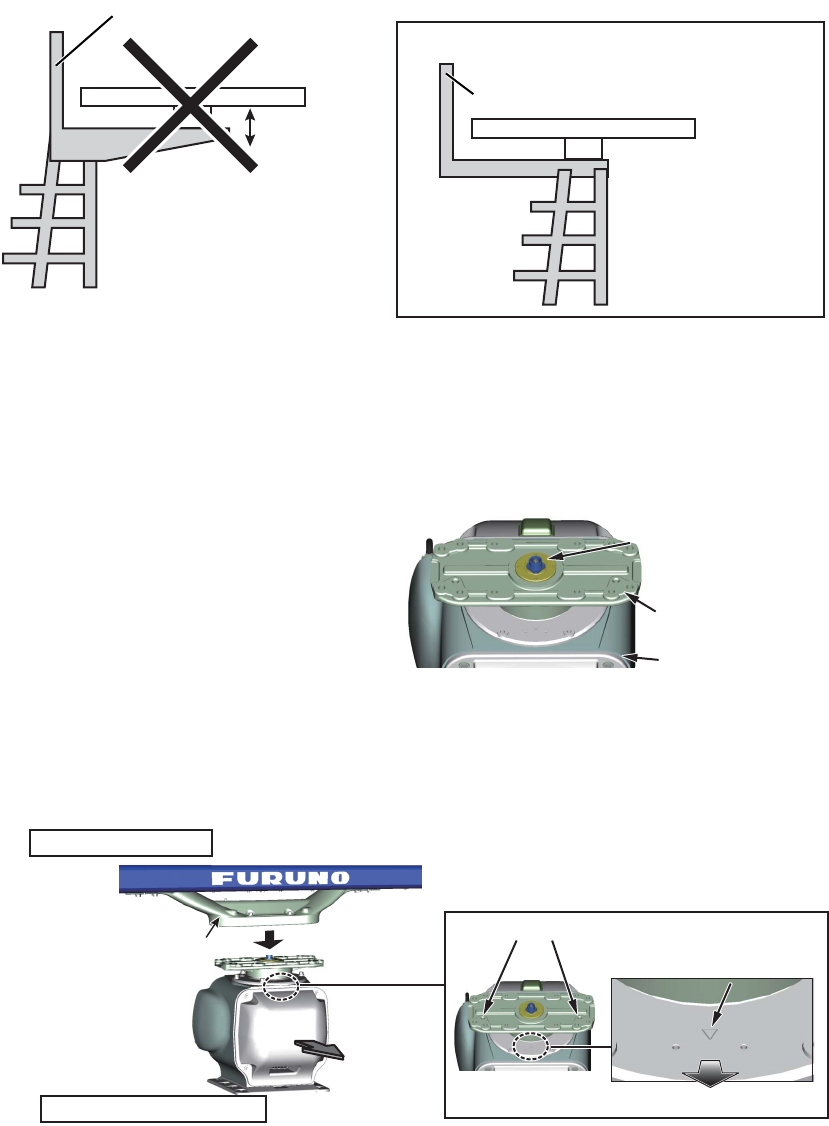 FURUNO