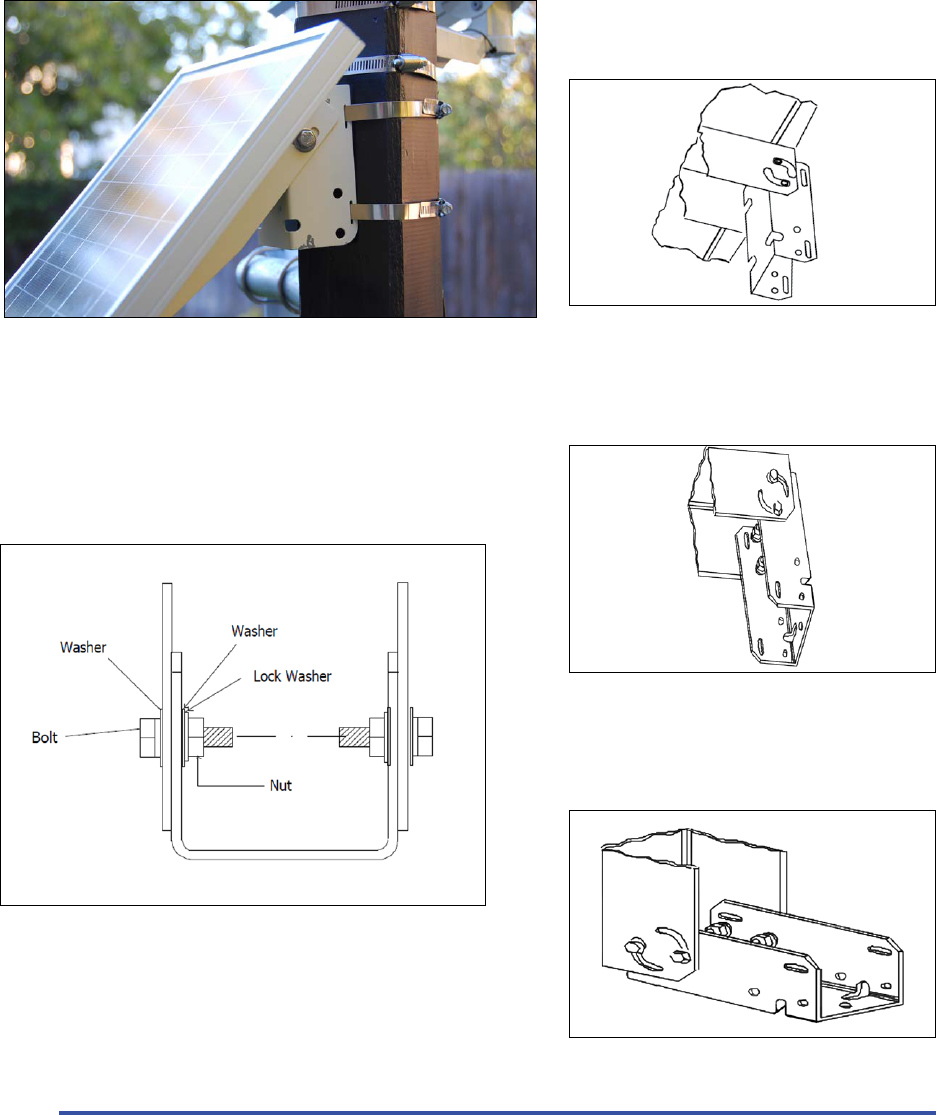 Washer

Washer

Lock Washer

Bolt

Nut