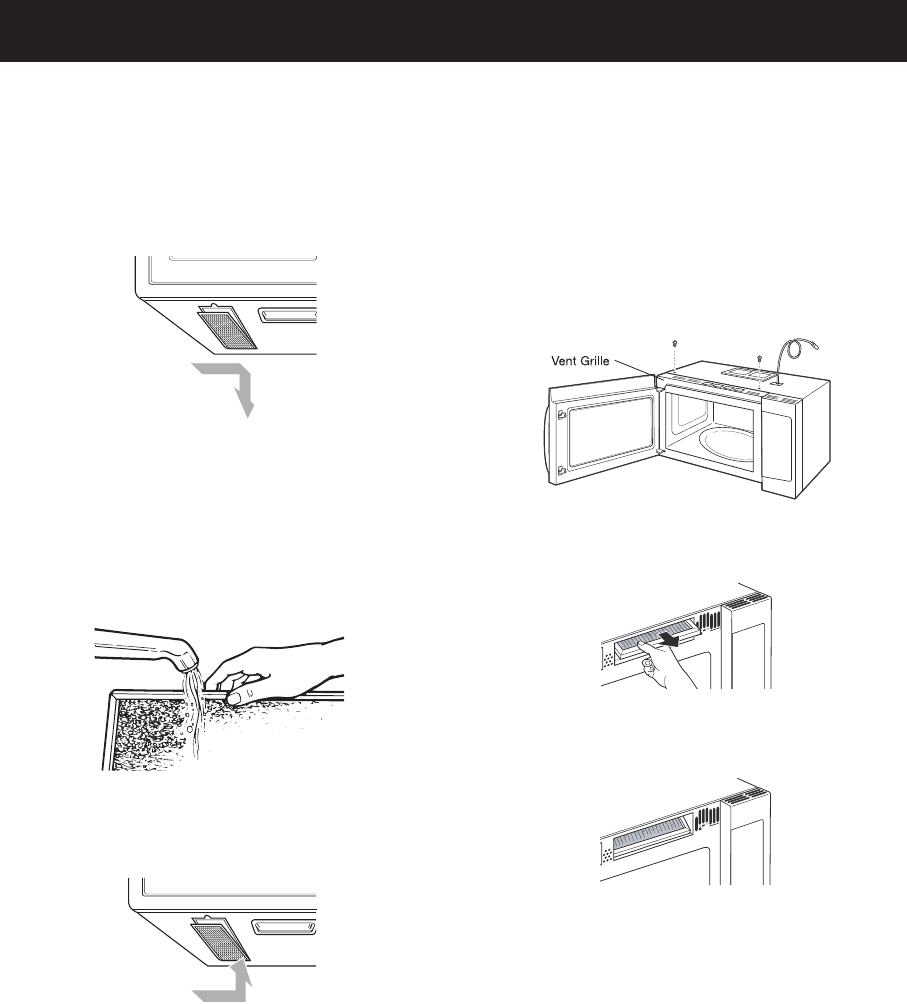 Vent Grille