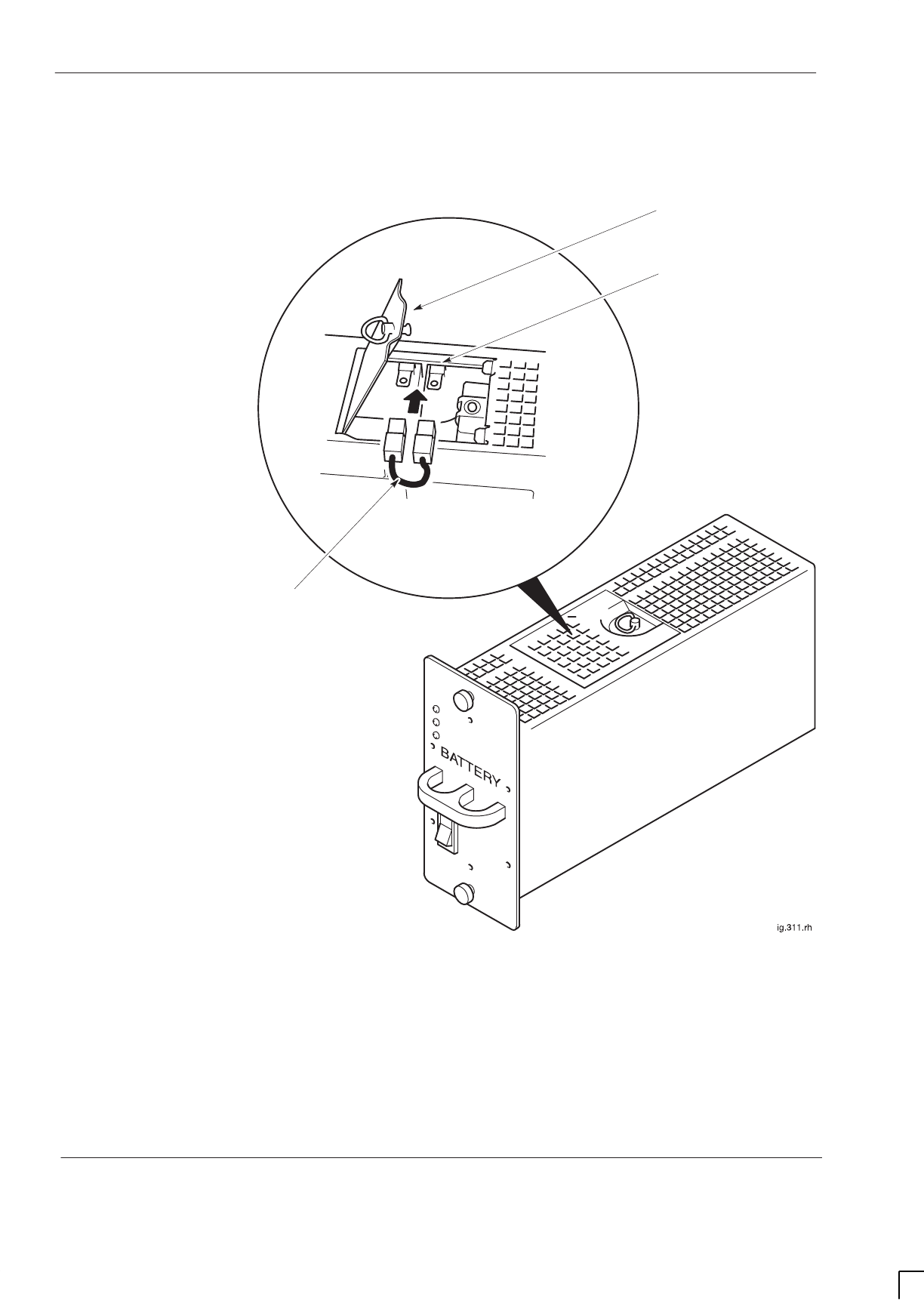 BATTERY

ig.311.rh