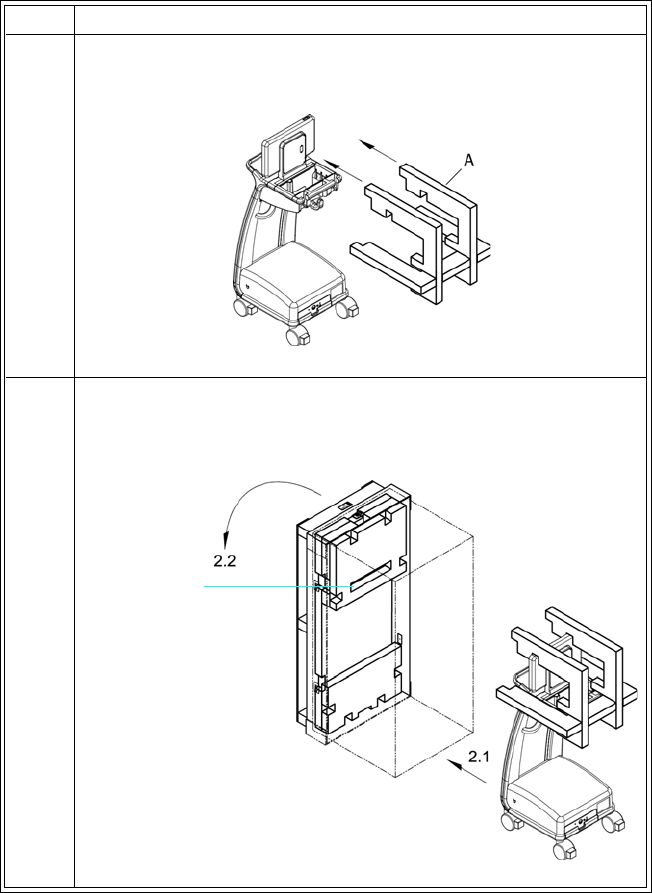 A

2.2

2.1