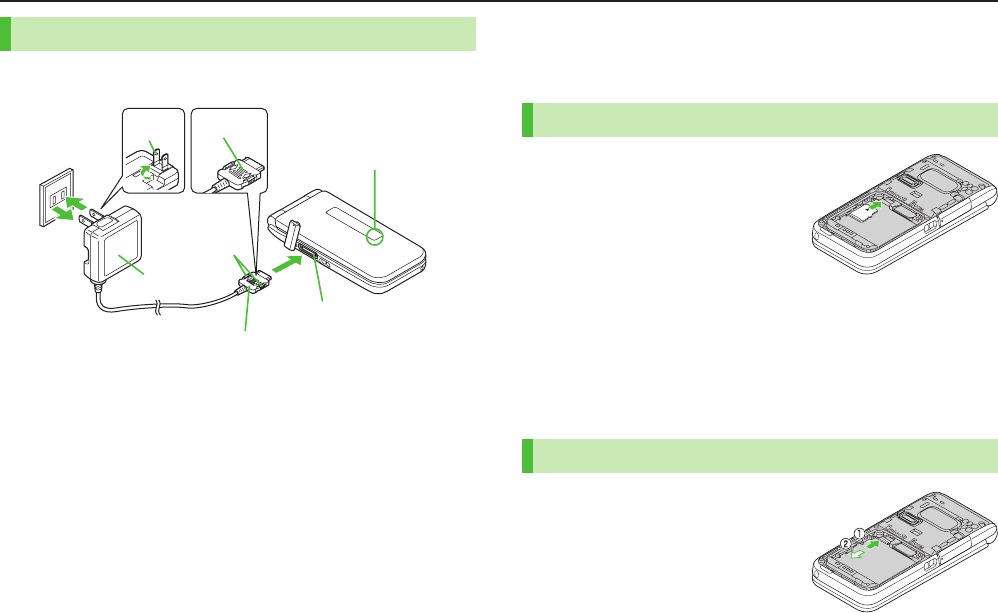 ①
②