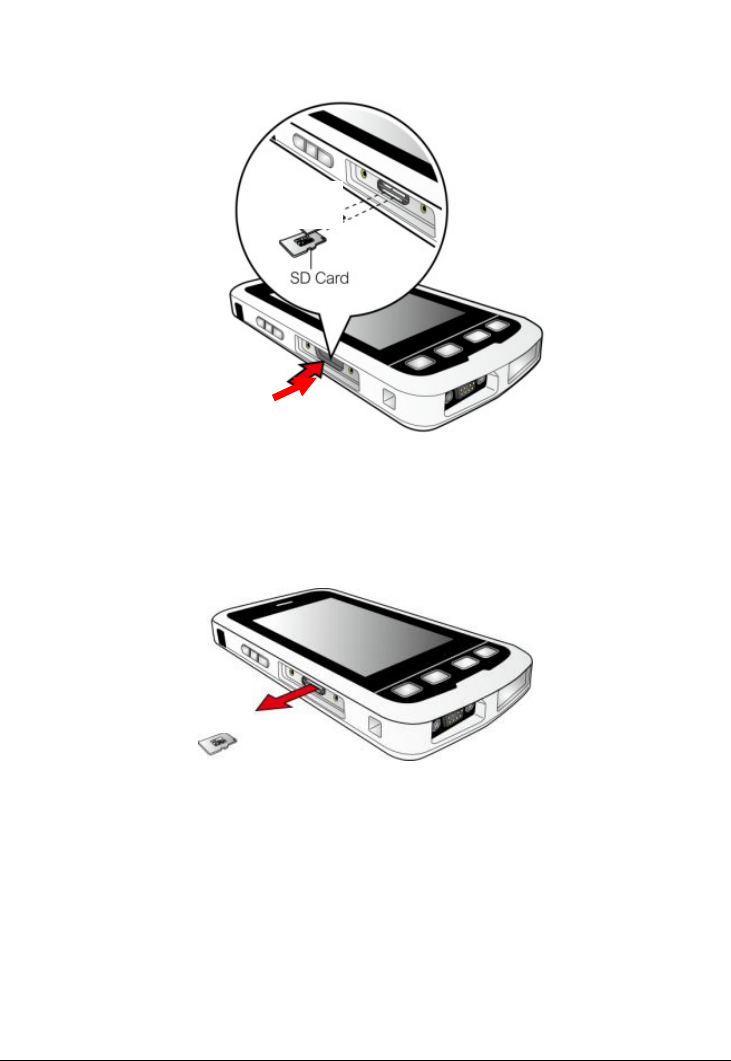 SD Card