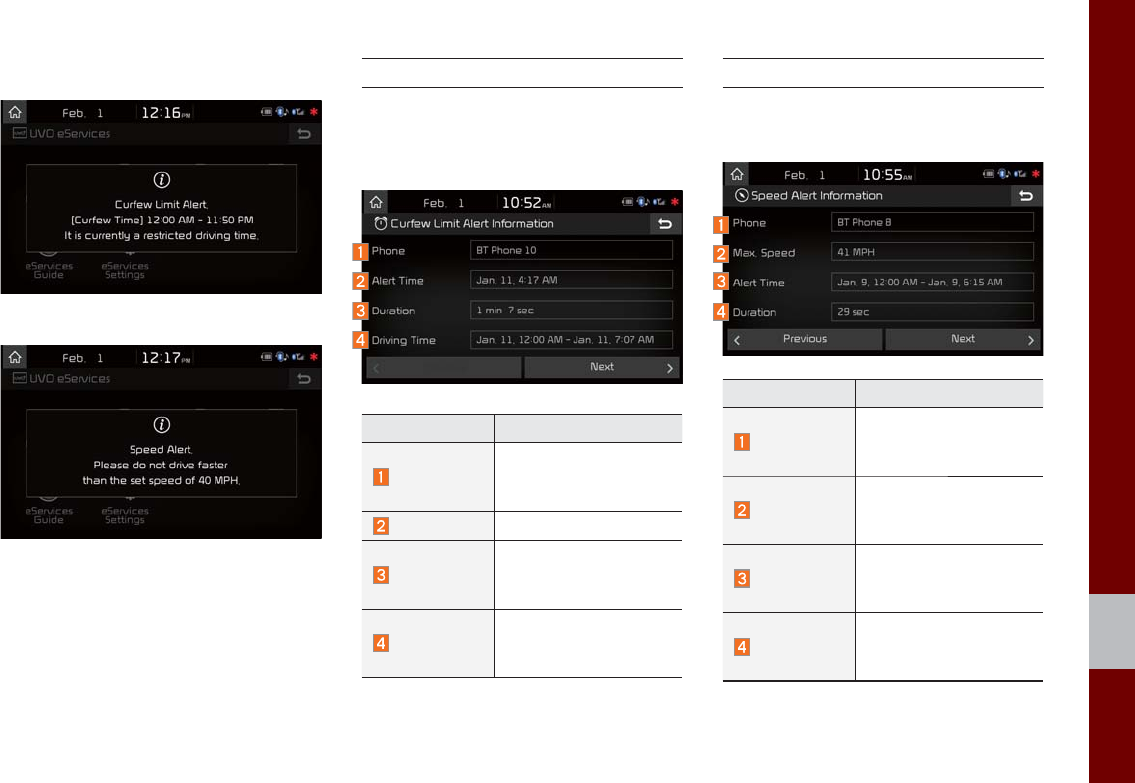 Feb. 1 12:16 PM

UVO eServices

Curfew Limit Alert.
[Curfew Time] 12:00 AM - 11:50 PM
It is currently a restricted driving time.

eServices Guide

eServices Settings

Feb. 1 12:17 PM

UVO eServices

Speed Alert.
Please do not drive faster than the set speed of 40 MPH.

eServices Guide

eServices Settings

Feb. 1 10:52 AM

Curfew Limit Alert Information

1 Phone BT Phone 10

2 Alert Time Jan. 11, 4:17 AM

3 Duration 1 min 7 sec

4 Driving Time Jan. 11, 12:00 AM - Jan. 11, 7:07 AM

Next

| | |
|---|---|
| 1 | |
| 2 | |
| 3 | |
| 4 | |

Feb. 1 10:55 AM

Speed Alert Information

1 Phone BT Phone 8

2 Max. Speed 41 MPH

3 Alert Time Jan. 9, 12:00 AM - Jan. 9, 6:15 AM

4 Duration 29 sec

Previous

Next

| | |
|---|---|
| 1 | |
| 2 | |
| 3 | |
| 4 | |