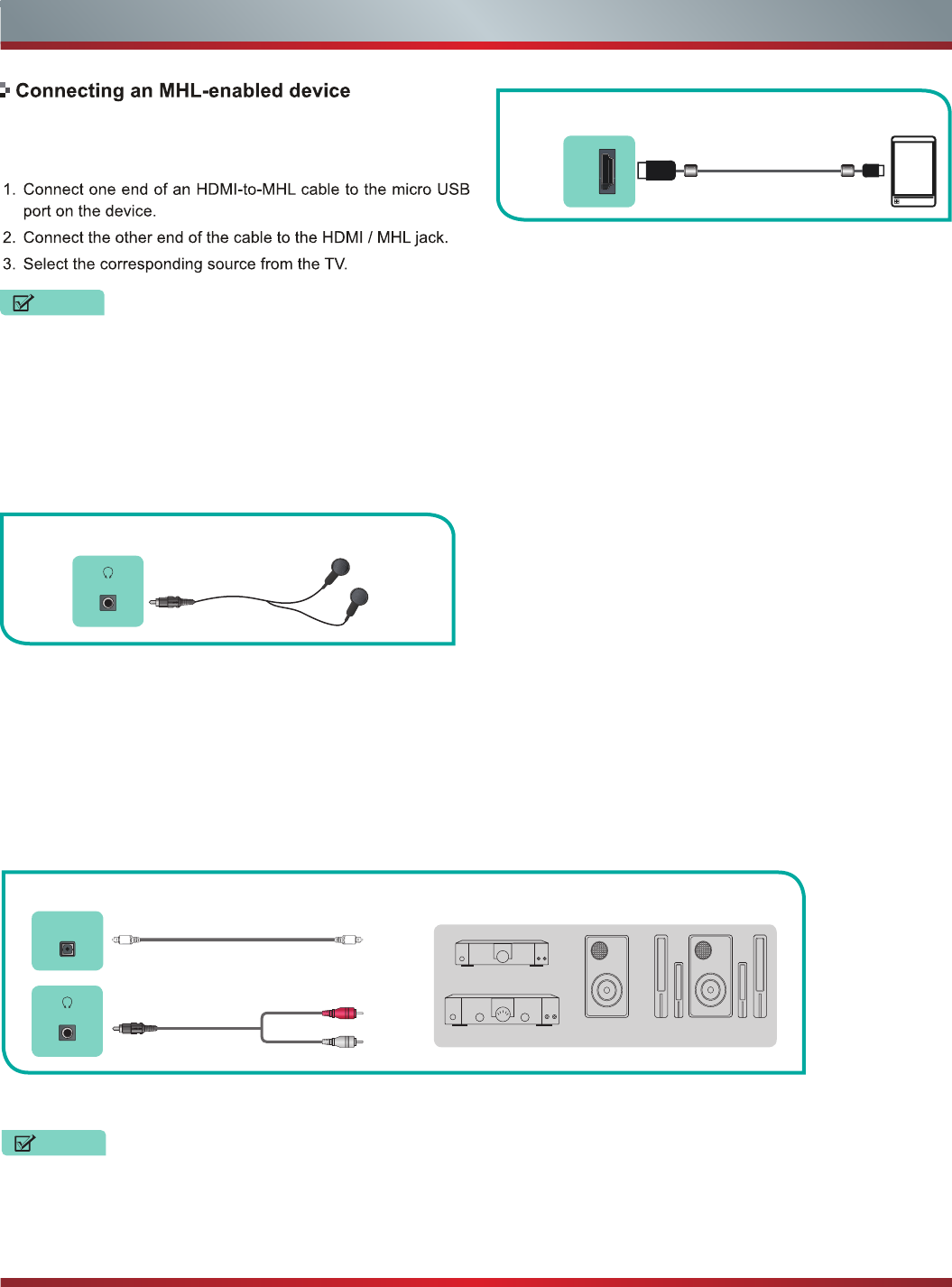 Connecting an MHL-enabled device

1. Connect one end of an HDMI-to-MHL cable to the micro USB port on the device.
2. Connect the other end of the cable to the HDMI / MHL jack.
3. Select the corresponding source from the TV.