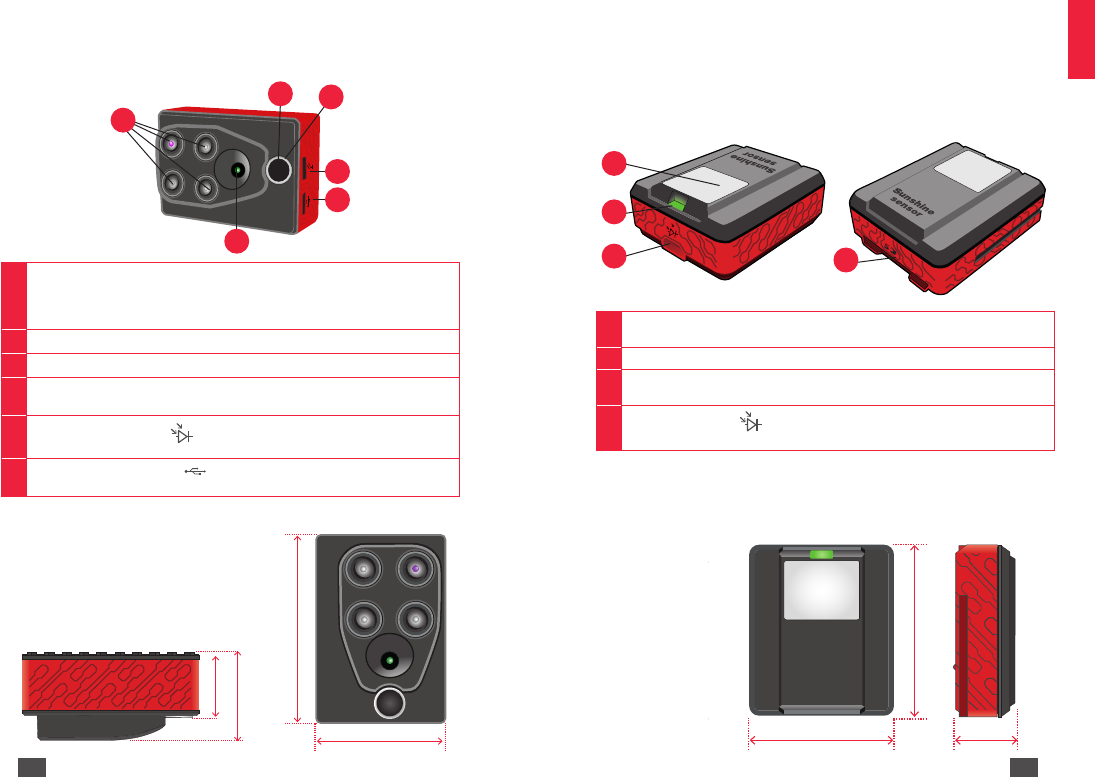 Sunshine sensor

Sunshine sensor