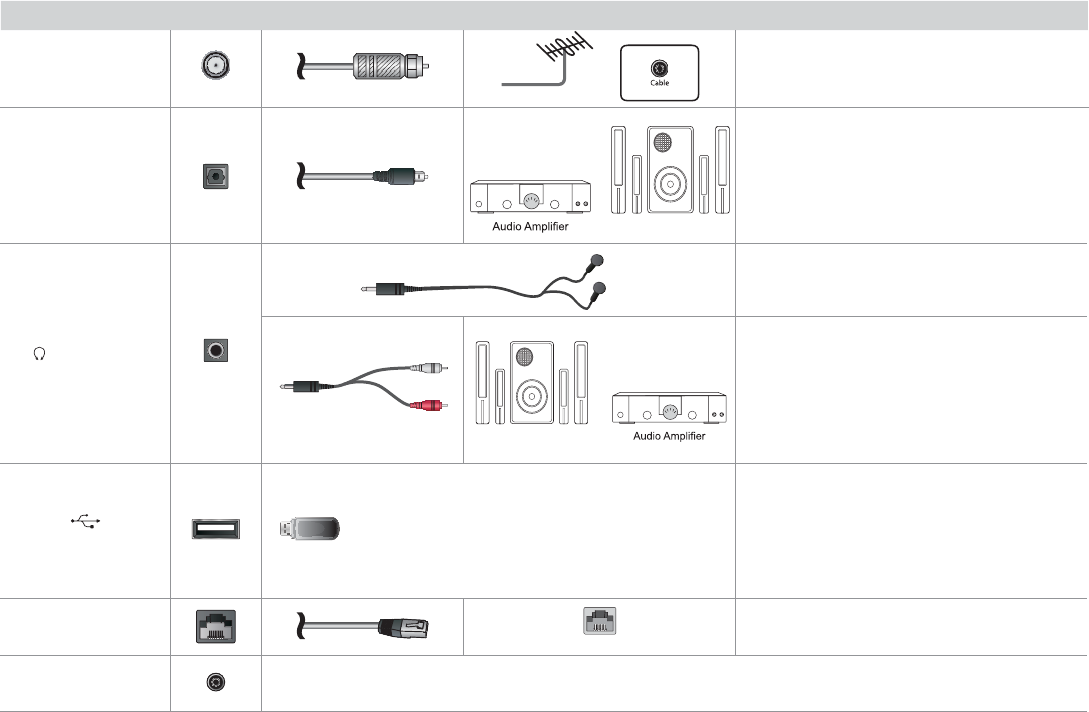 Cable

Audio Amplifier

Audio Amplifier