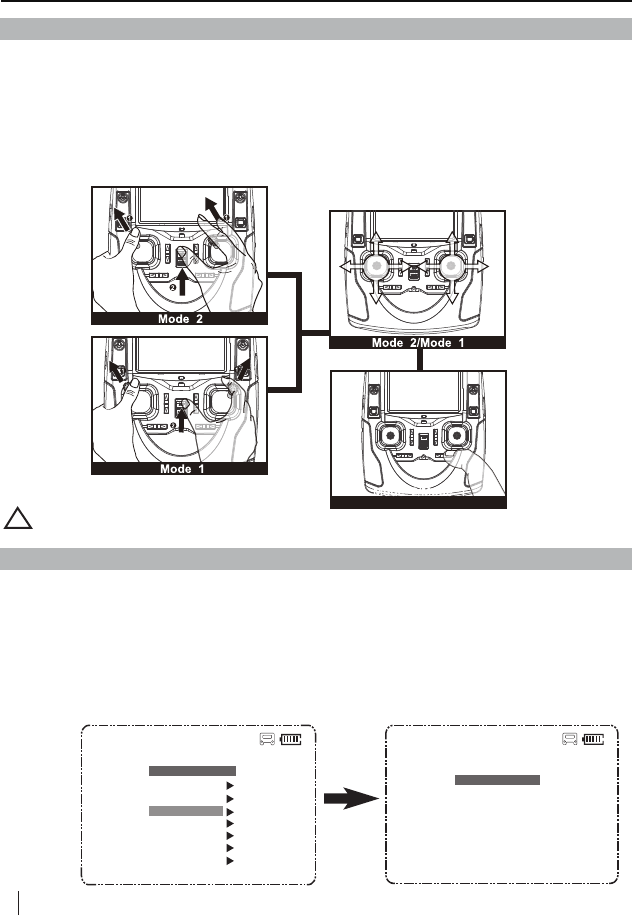 Mode 2

Mode 1

Mode 2/Mode 1