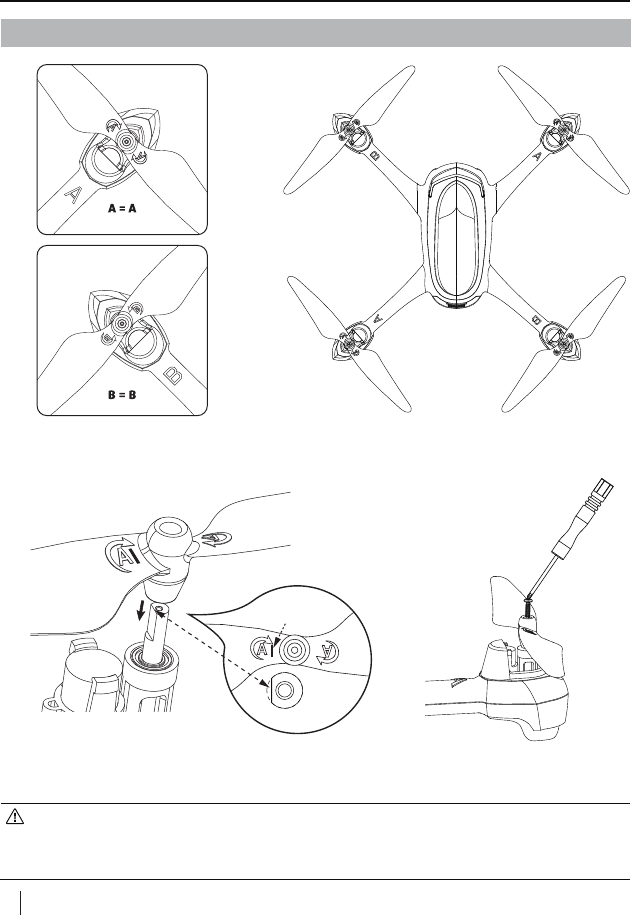 A
A = A

B
B = B

B
A
A
B

A
A
A
A