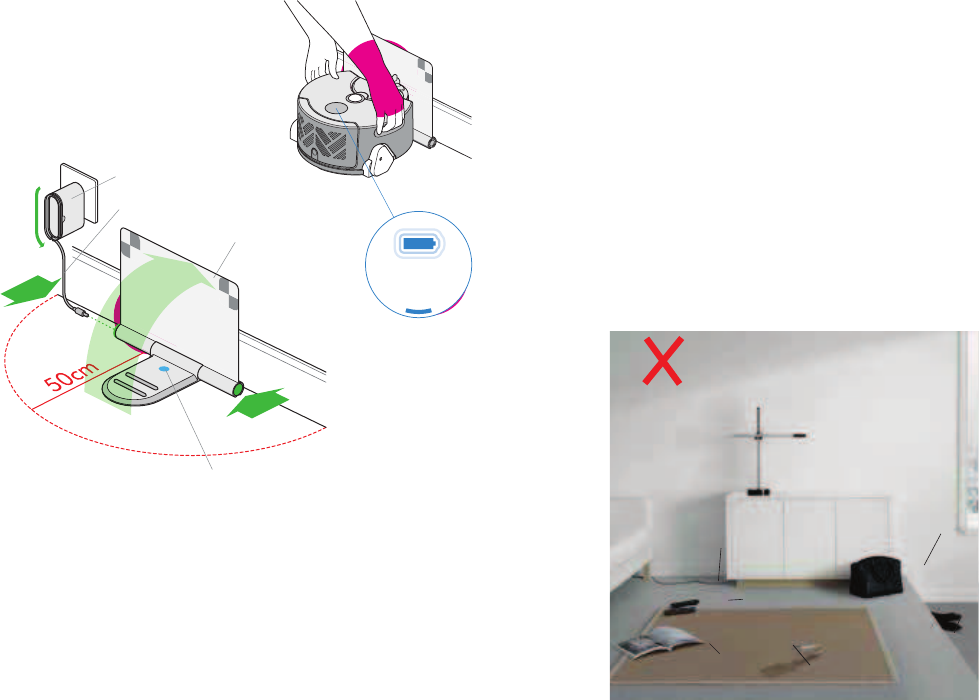 50cm