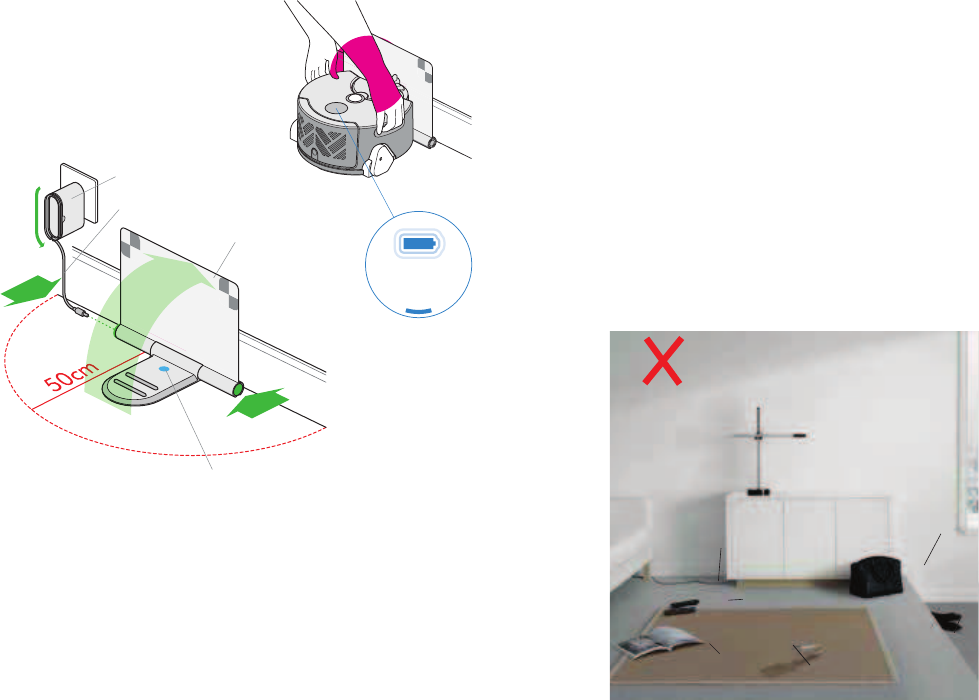 50cm