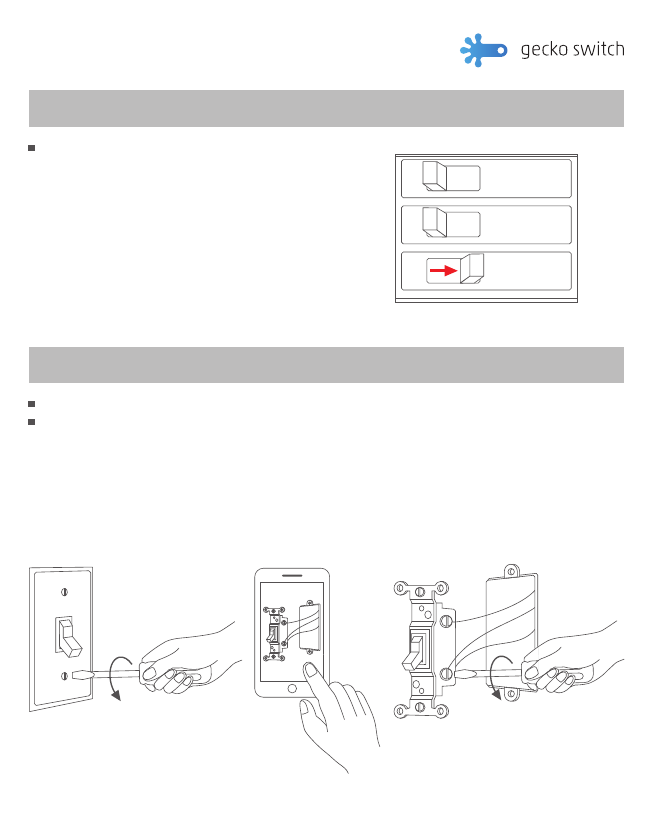 gecko switch