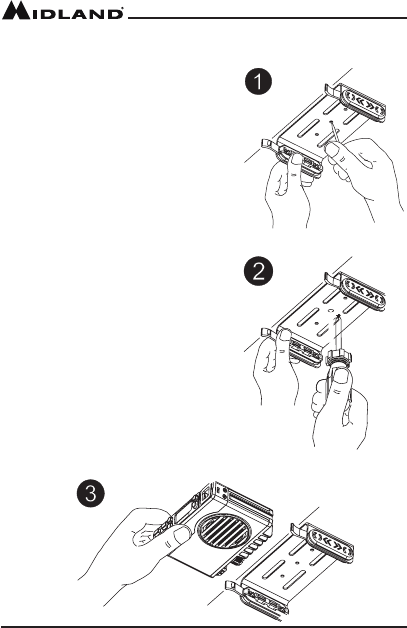 MIDLAND

1

2

3