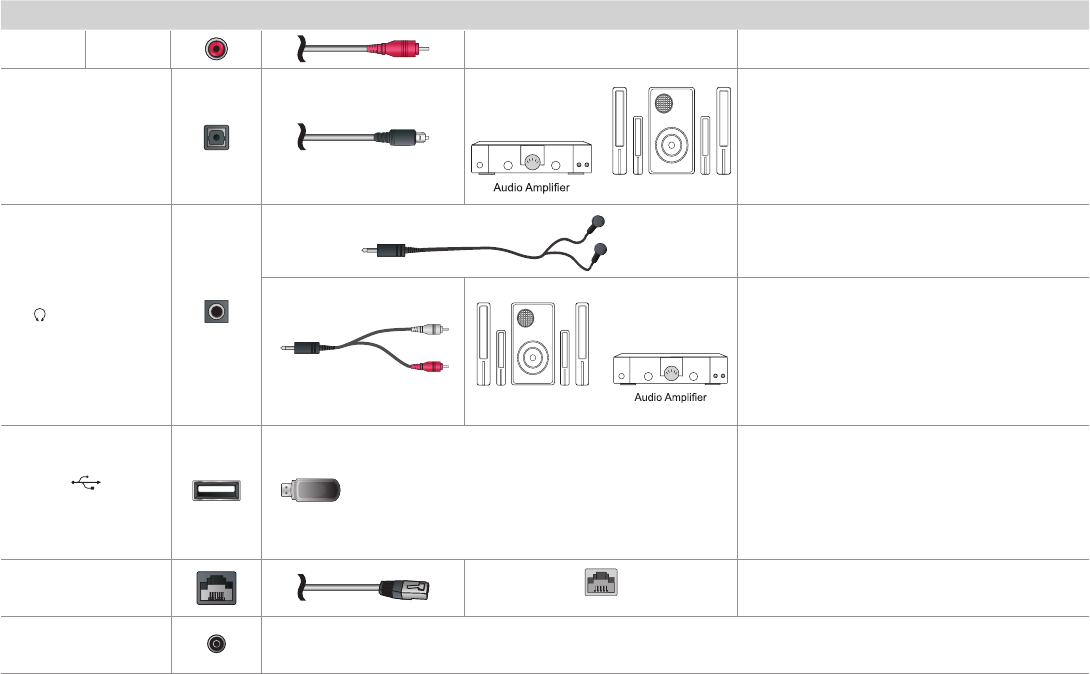 Audio Amplifier

Audio Amplifier