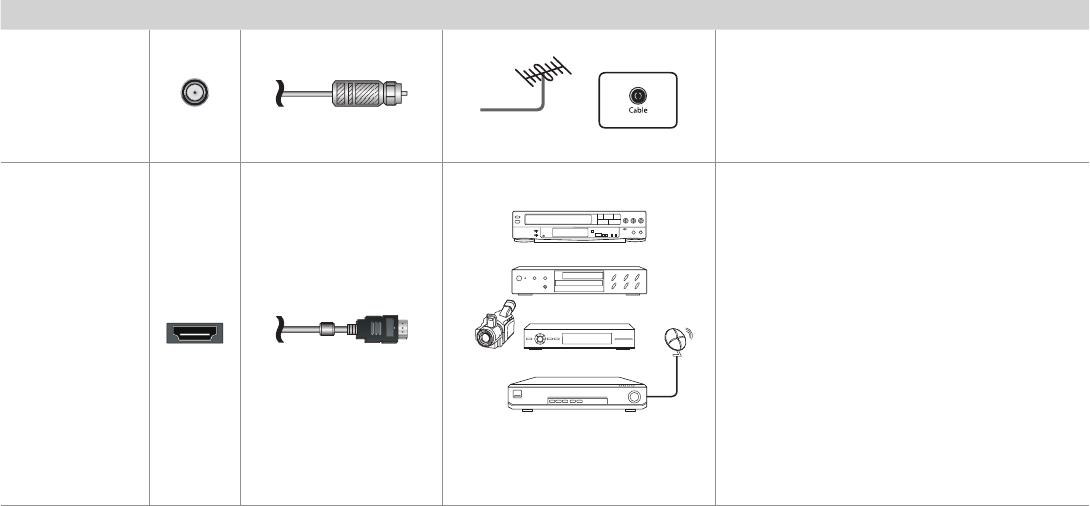 Cable