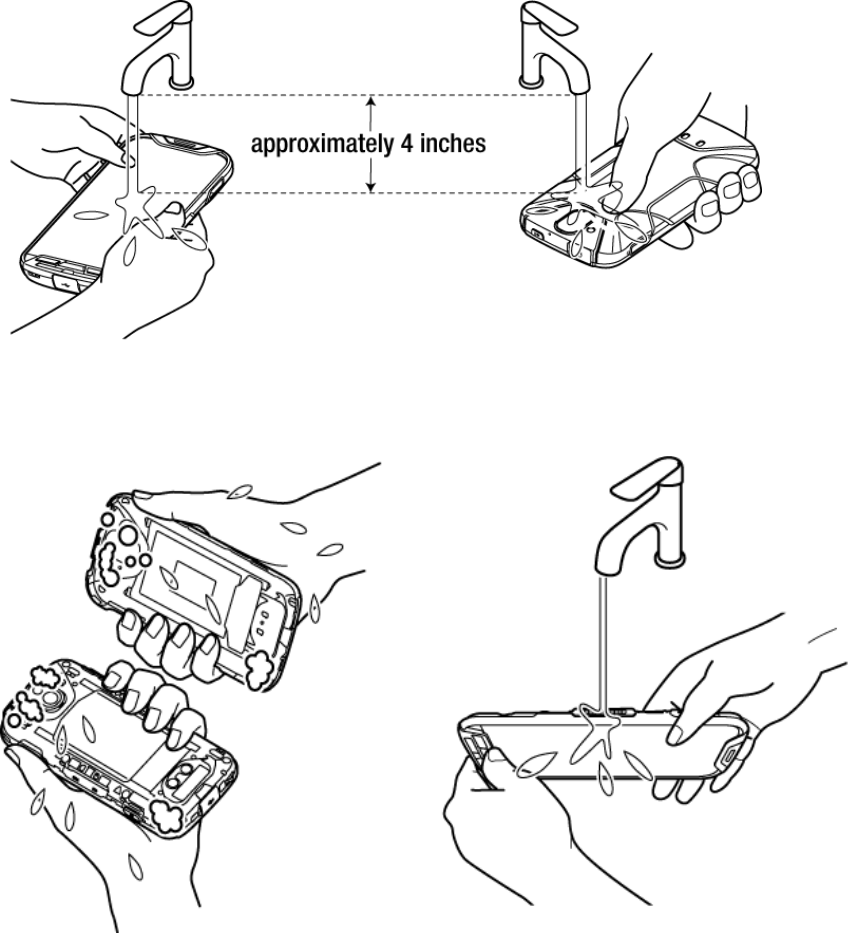 approximately 4 inches