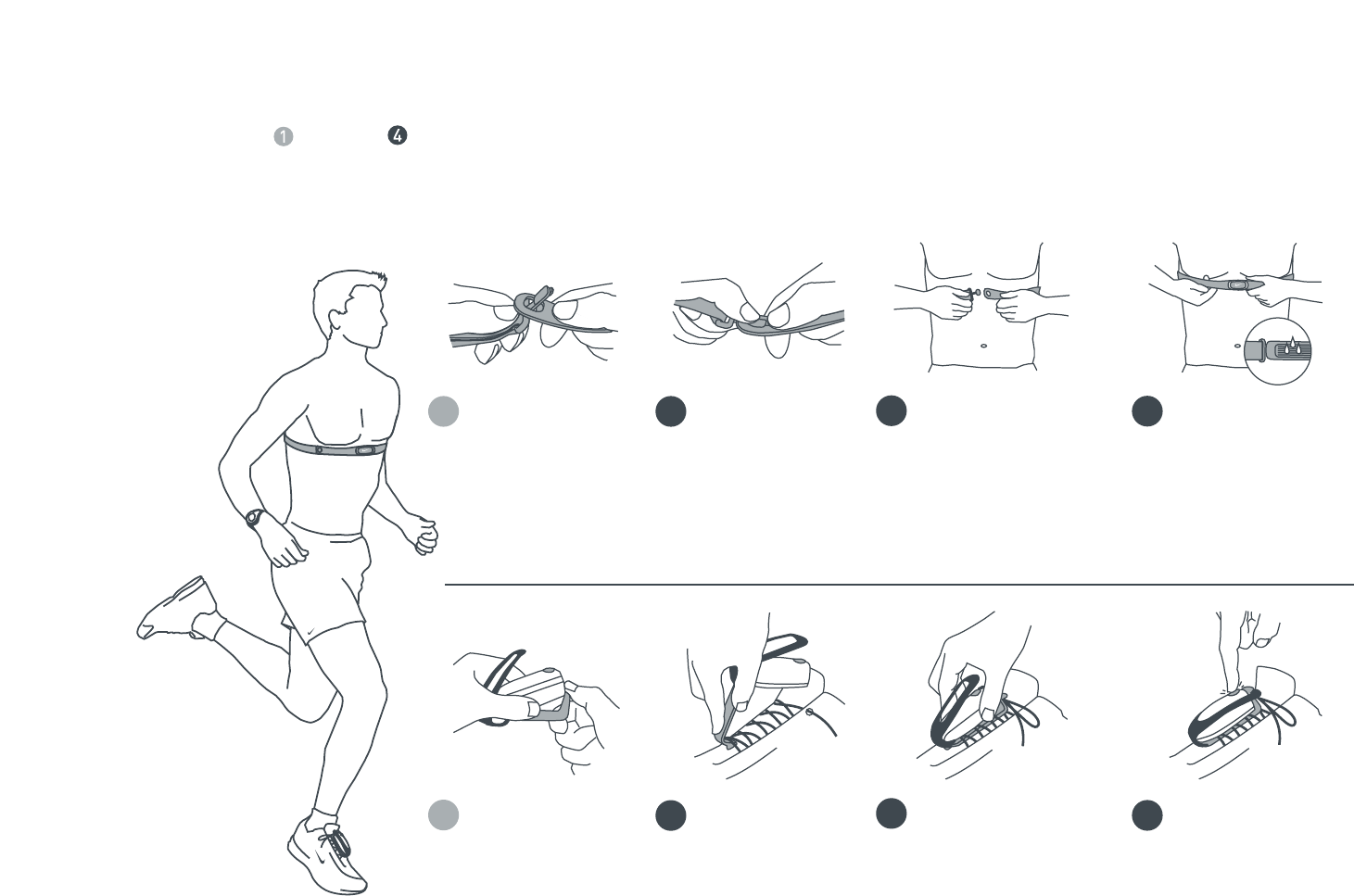 1 4