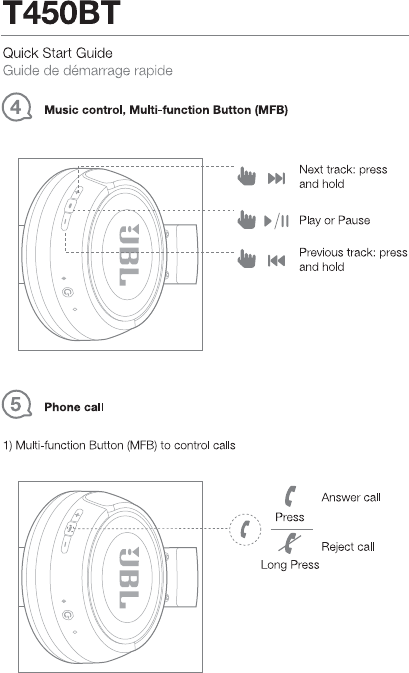 T450BT

Quick Start Guide
Guide de démarrage rapide

4 Music control, Multi-function Button (MFB)

JBL

Next track: press and hold

Play or Pause

Previous track: press and hold

5 Phone call

1) Multi-function Button (MFB) to control calls

JBL

Press

Answer call

Long Press

Reject call