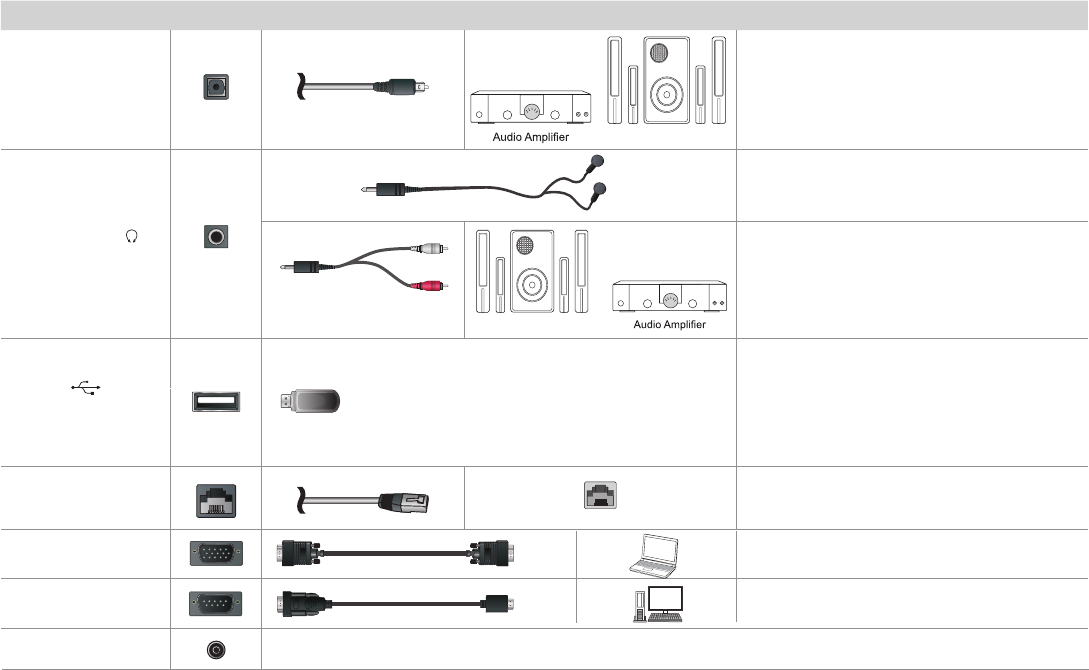 Audio Amplifier

Audio Amplifier