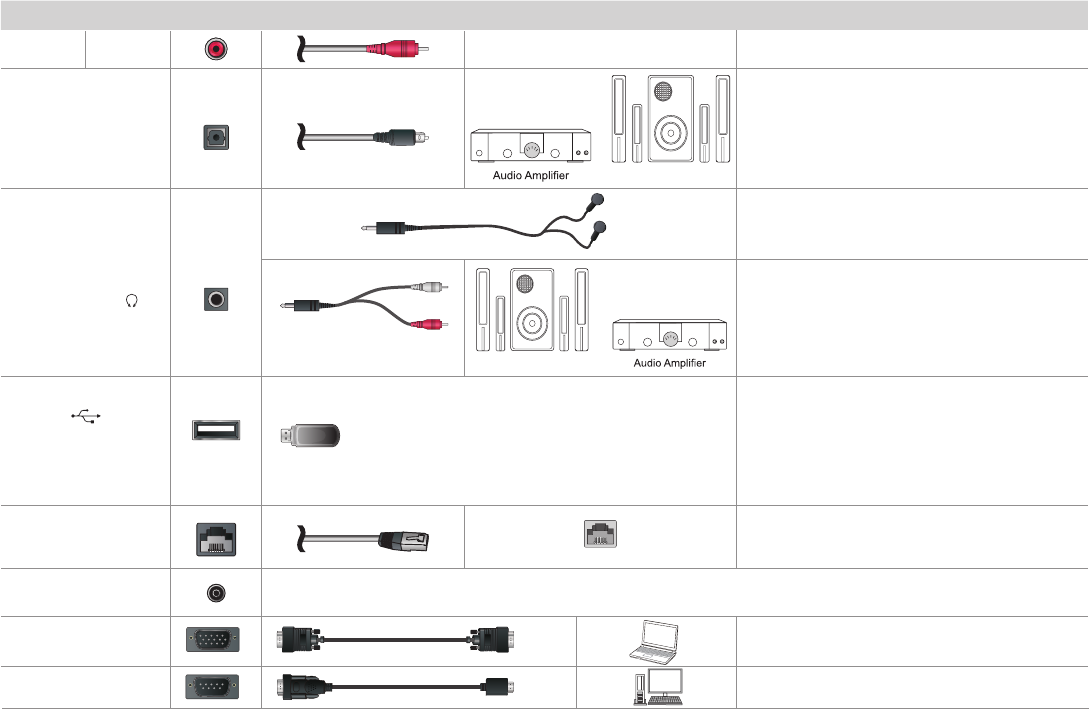 Audio Amplifier

Audio Amplifier