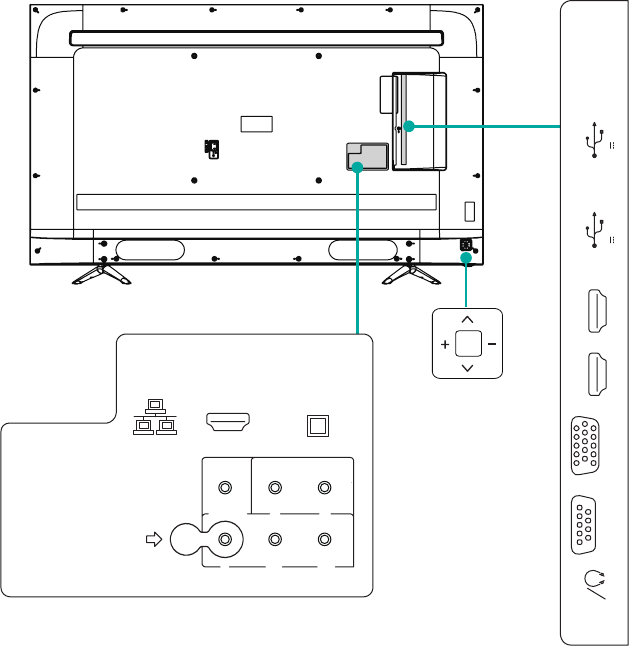 + −