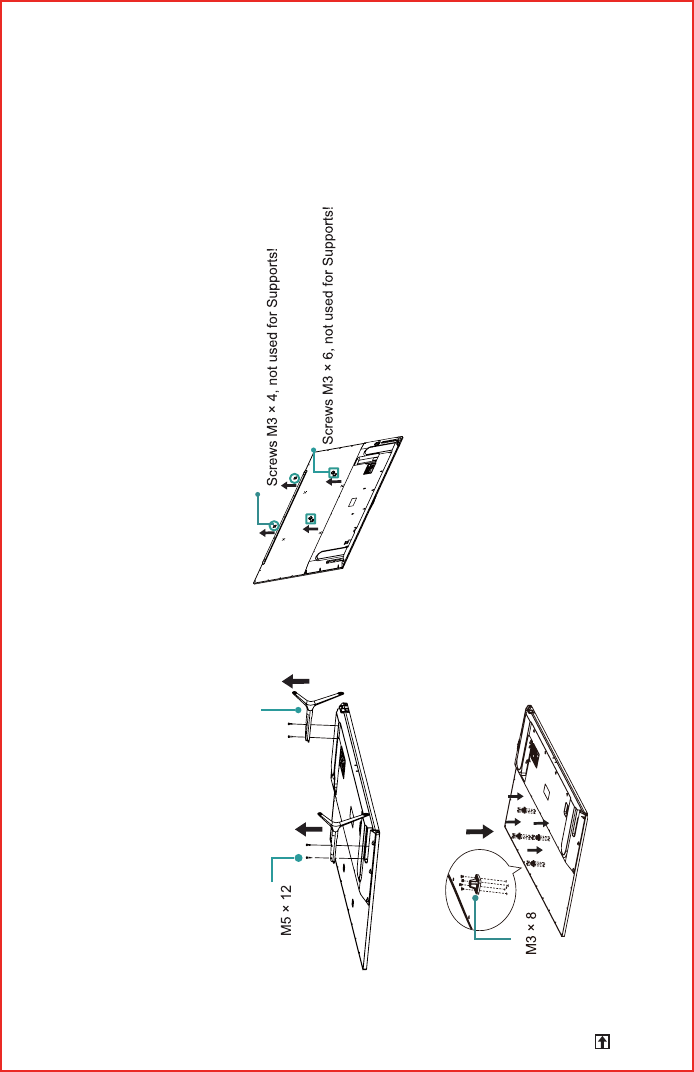 Screws M3 × 4, not used for Supports!

Screws M3 × 6, not used for Supports!

M5 × 12

M3 × 8