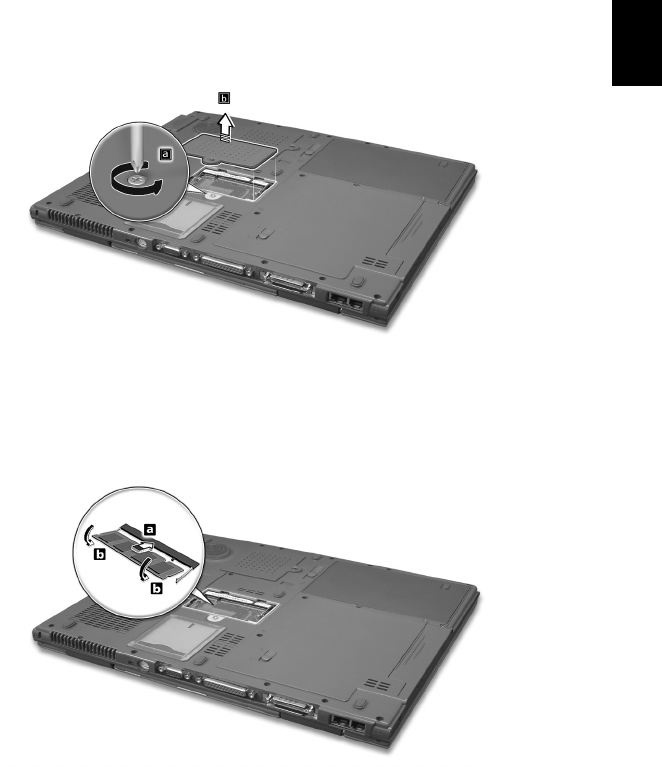 b

a

a

b

b