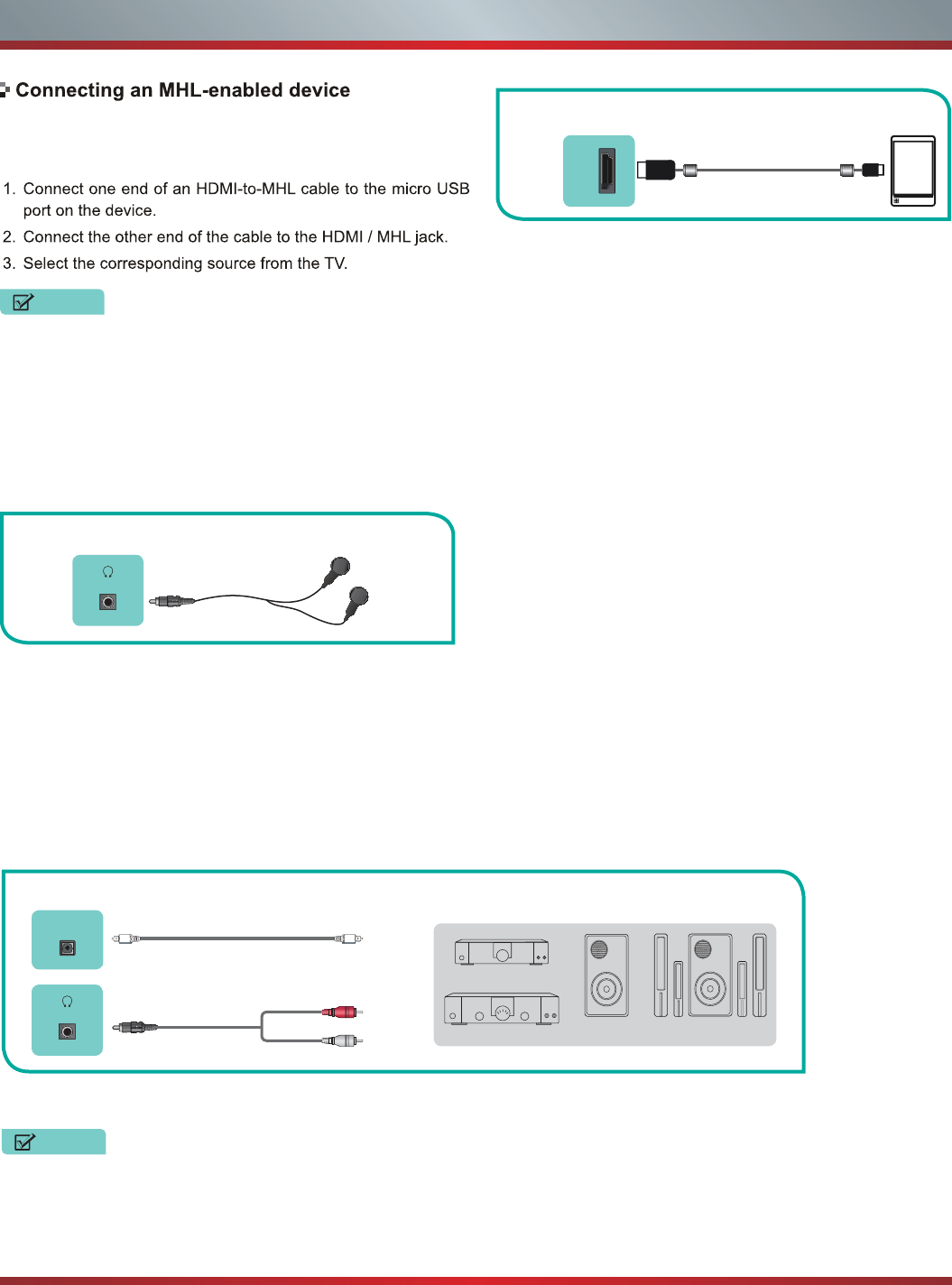 Connecting an MHL-enabled device

1. Connect one end of an HDMI-to-MHL cable to the micro USB port on the device.
2. Connect the other end of the cable to the HDMI / MHL jack.
3. Select the corresponding source from the TV.