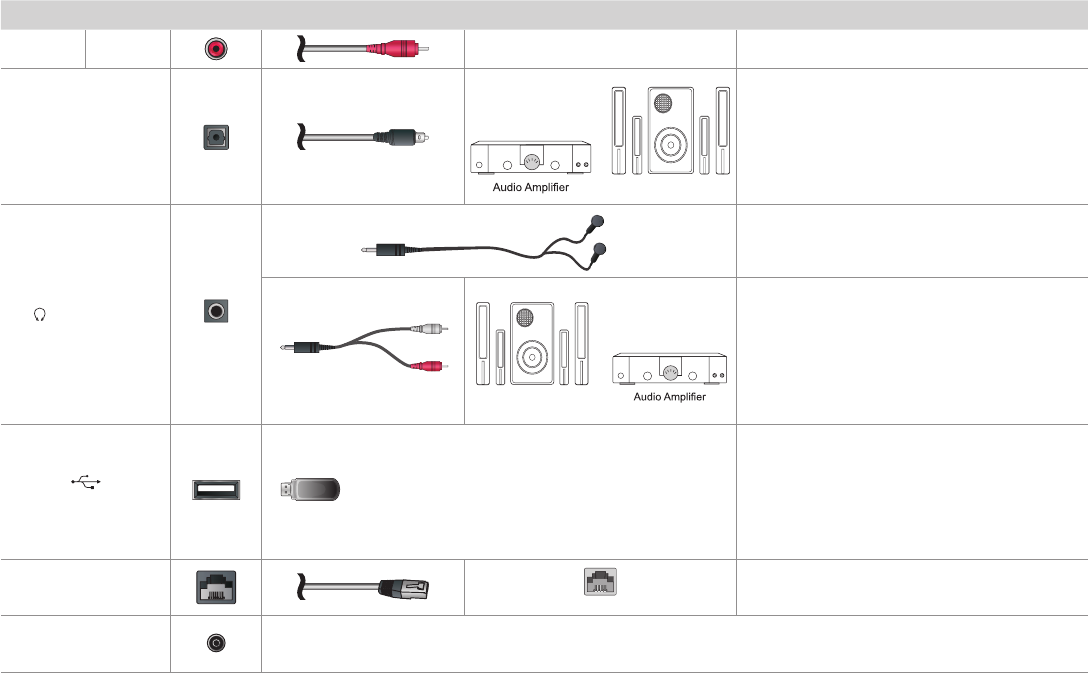 Audio Amplifier

Audio Amplifier