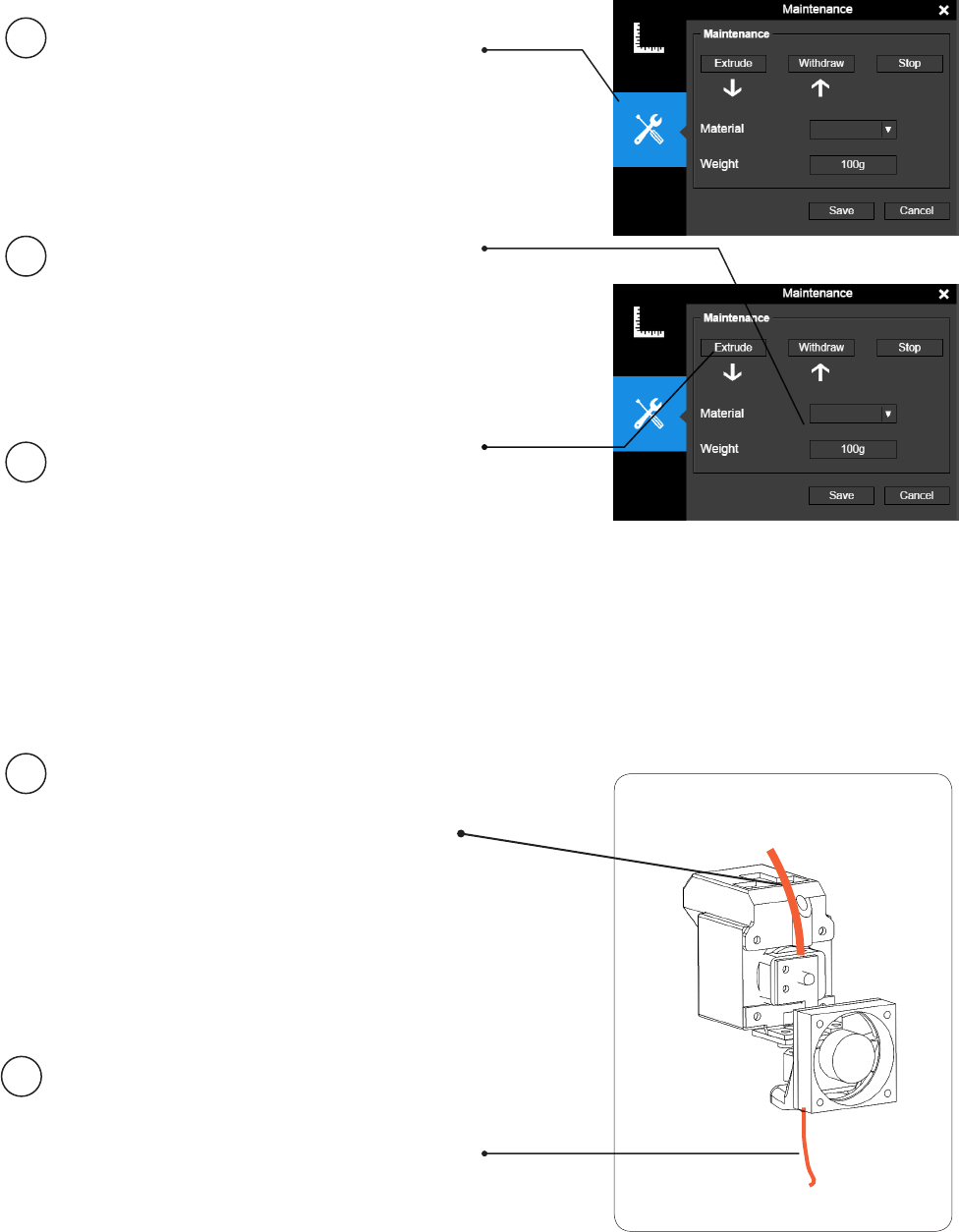 Maintenance

Maintenance

Extrude

Withdraw

Stop

Material

Weight

100g

Save

Cancel

Maintenance

Maintenance

Extrude

Withdraw

Stop

Material

Weight

100g

Save

Cancel