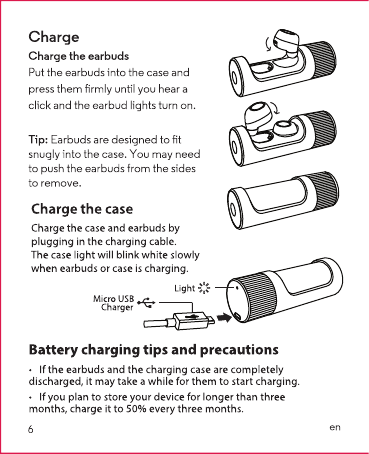 Charge

Charge the earbuds

Put the earbuds into the case and press them firmly until you hear a click and the earbud lights turn on.

Tip: Earbuds are designed to fit snugly into the case. You may need to push the earbuds from the sides to remove.

Charge the case

Charge the case and earbuds by plugging in the charging cable. The case light will blink white slowly when earbuds or case is charging.

Light

Micro USB Charger

Battery charging tips and precautions

• If the earbuds and the charging case are completely discharged, it may take a while for them to start charging.

• If you plan to store your device for longer than three months, charge it to 50% every three months.

6

en